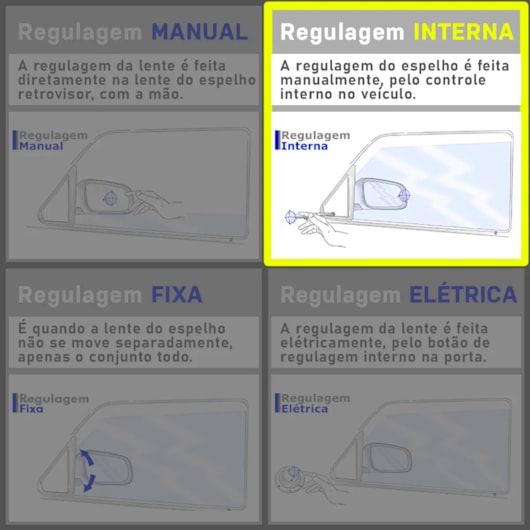 Regulagem MANUAL

A regulagem da lente é feita diretamente na lente do espelho retrovisor, com a mão.

Regulagem Manual

Regulagem INTERNA

A regulagem do espelho é feita manualmente, pelo controle interno no veículo.

Regulagem Interna

Regulagem FIXA

É quando a lente do espelho não se move separadamente, apenas o conjunto todo.

Regulagem Fixa

Regulagem ELÉTRICA

A regulagem da lente é feita elétricamente, pelo botão de regulagem interno na porta.

Regulagem Elétrica