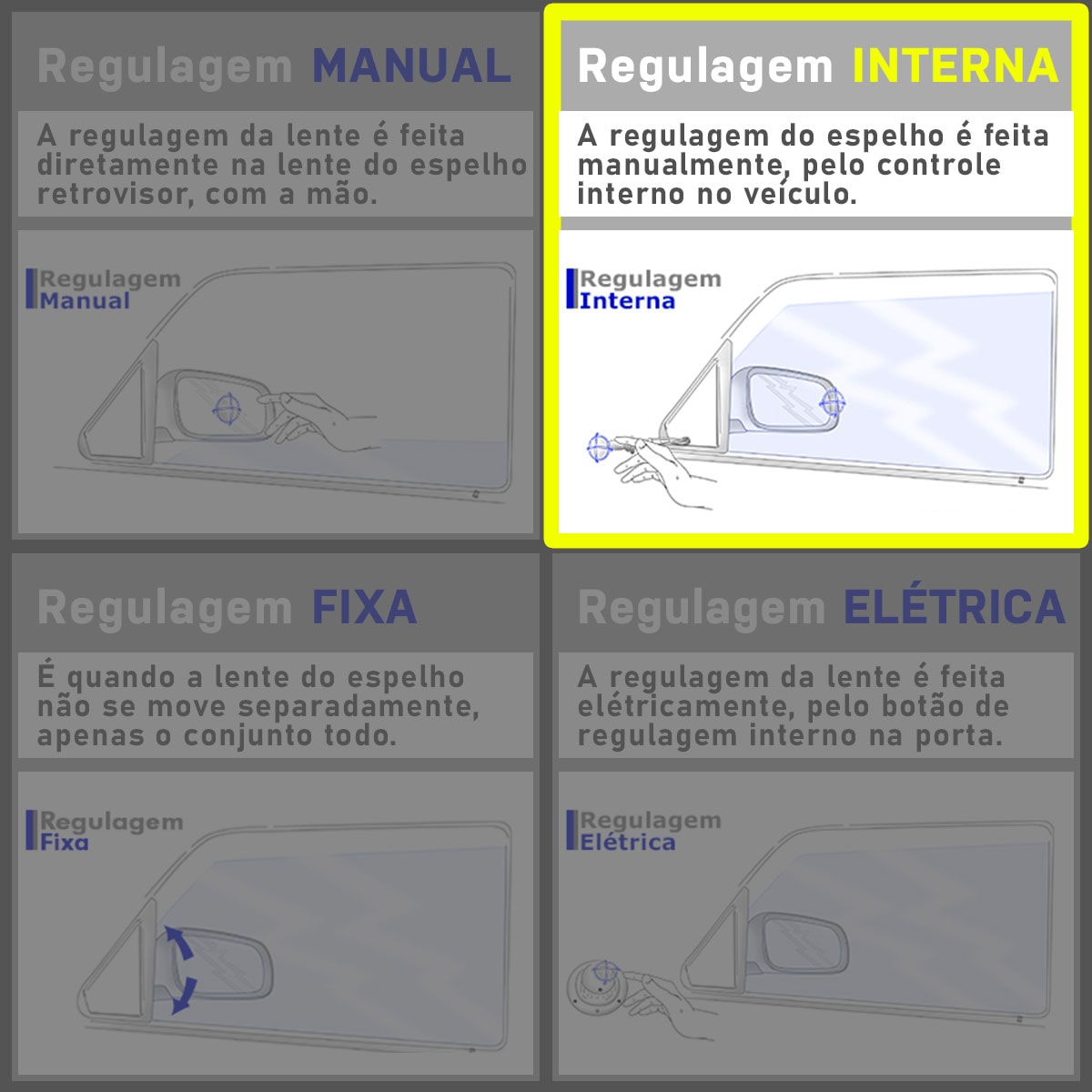 Regulagem MANUAL

A regulagem da lente é feita diretamente na lente do espelho retrovisor, com a mão.

Regulagem
Manual

Regulagem INTERNA

A regulagem do espelho é feita manualmente, pelo controle interno no veículo.

Regulagem
Interna

Regulagem FIXA

É quando a lente do espelho não se move separadamente, apenas o conjunto todo.

Regulagem
Fixa

Regulagem ELÉTRICA

A regulagem da lente é feita elétricamente, pelo botão de regulagem interno na porta.

Regulagem
Elétrica