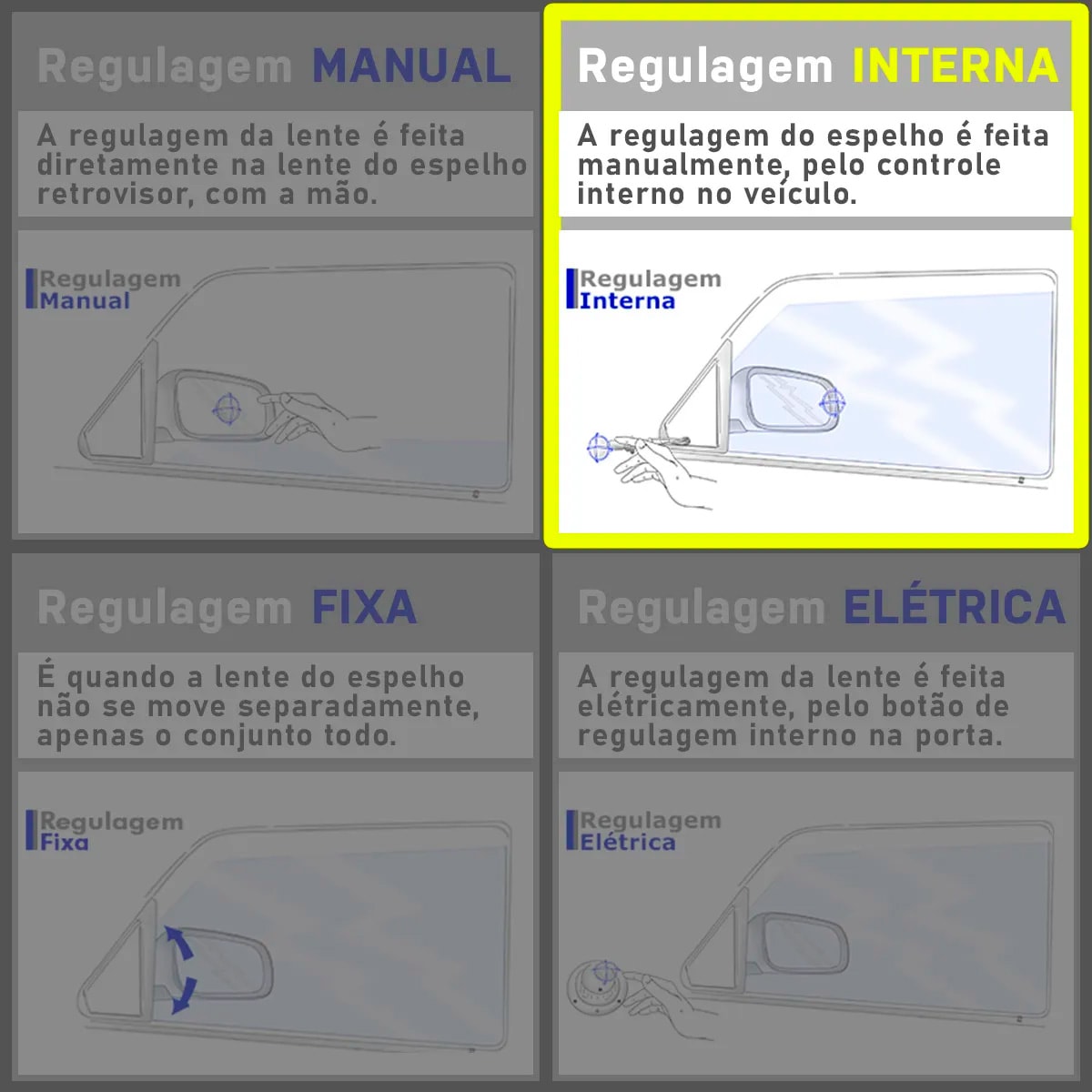 Regulagem MANUAL

A regulagem da lente é feita diretamente na lente do espelho retrovisor, com a mão.

Regulagem Manual

Regulagem INTERNA

A regulagem do espelho é feita manualmente, pelo controle interno no veículo.

Regulagem Interna

Regulagem FIXA

É quando a lente do espelho não se move separadamente, apenas o conjunto todo.

Regulagem Fixa

Regulagem ELÉTRICA

A regulagem da lente é feita elétricamente, pelo botão de regulagem interno na porta.

Regulagem Elétrica