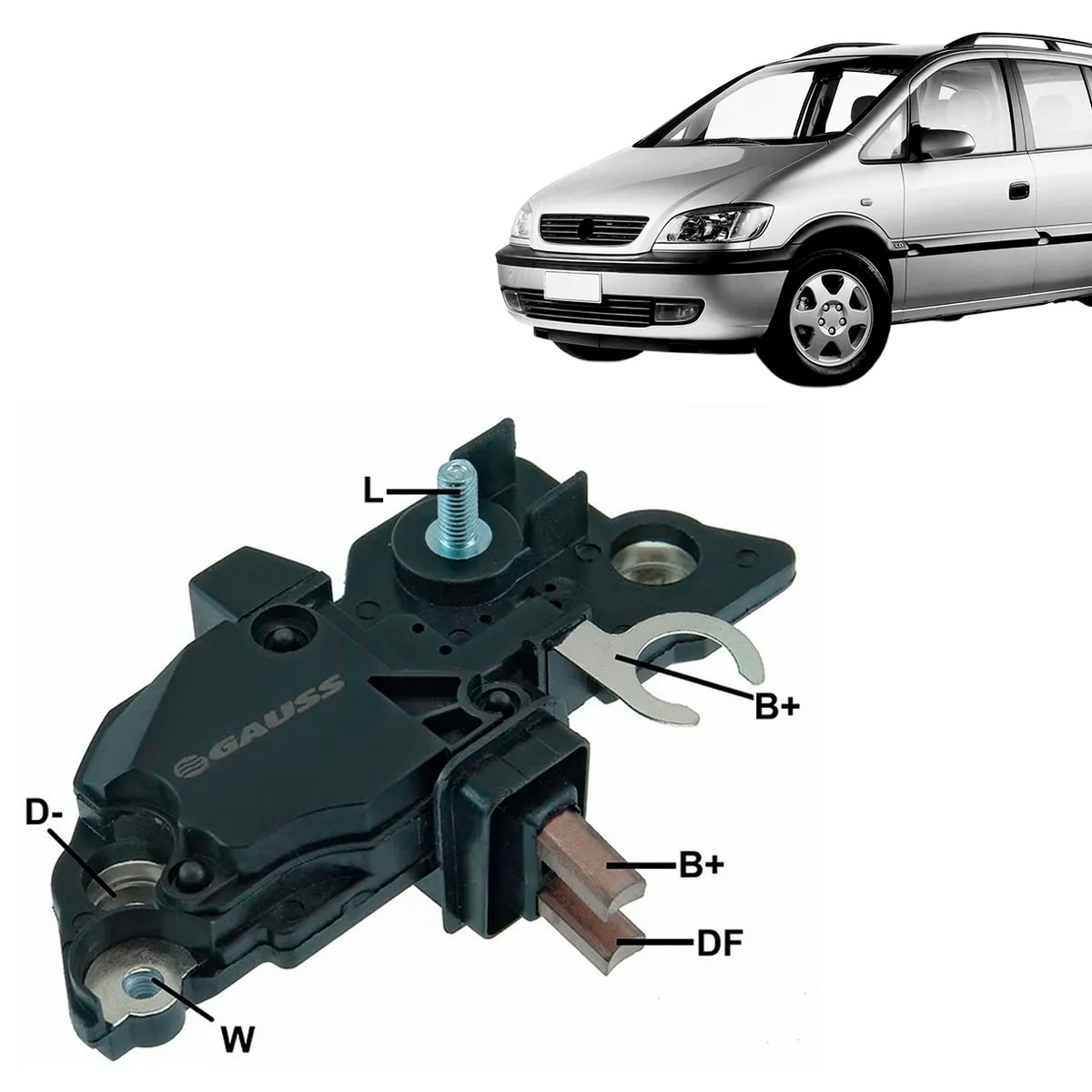 L
GAUSS
B+
D-
B+
DF
W