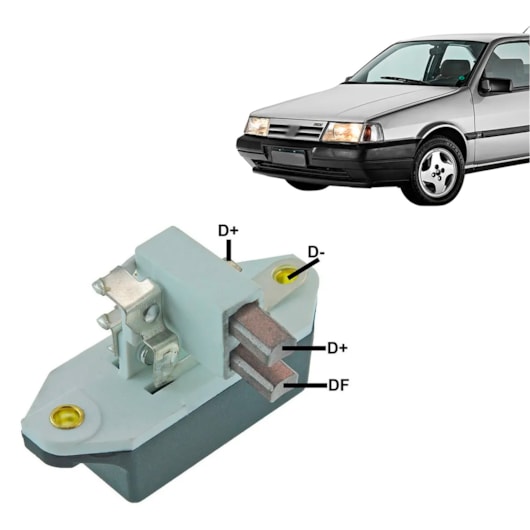 D+
D-
D+
DF