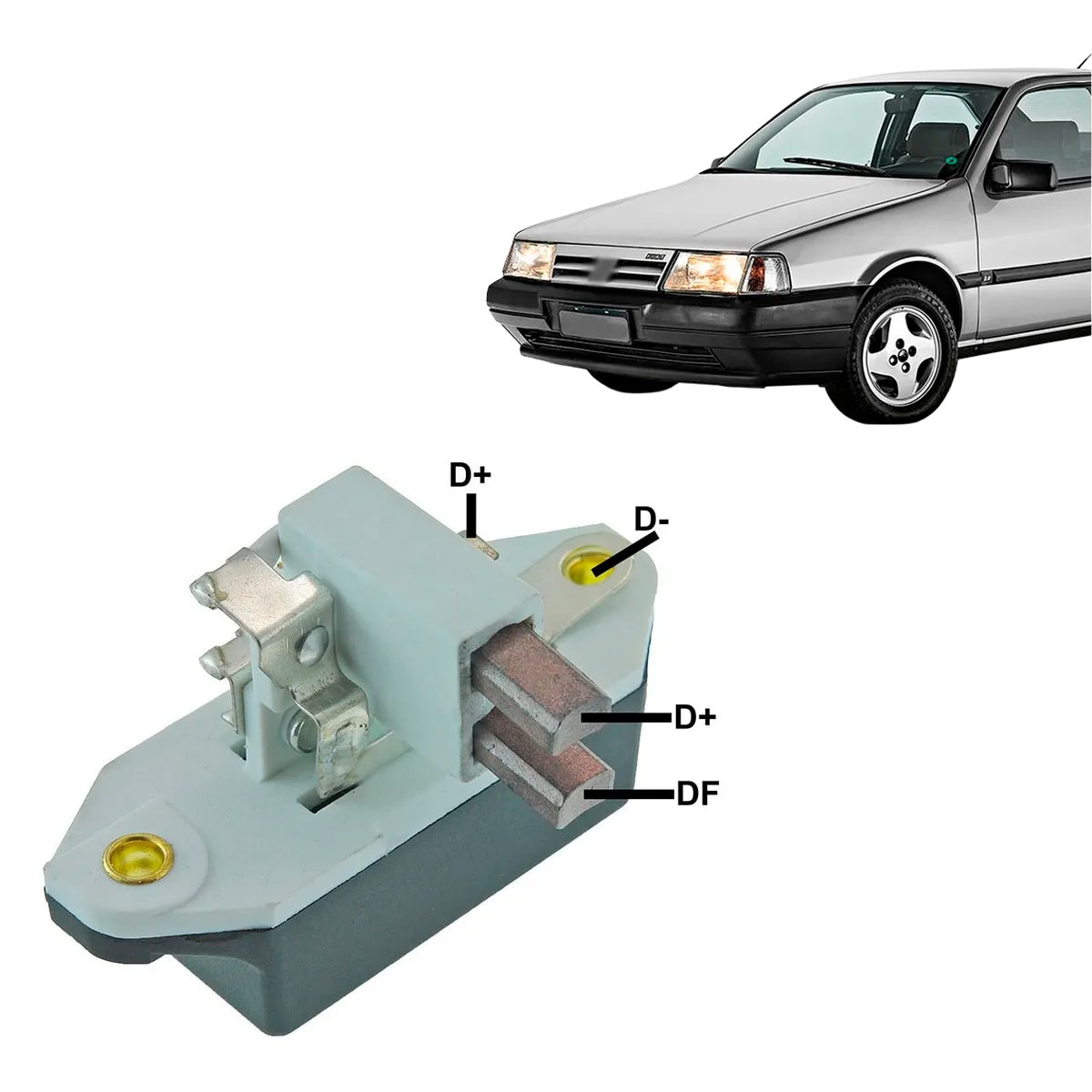 D+
D-
D+
DF