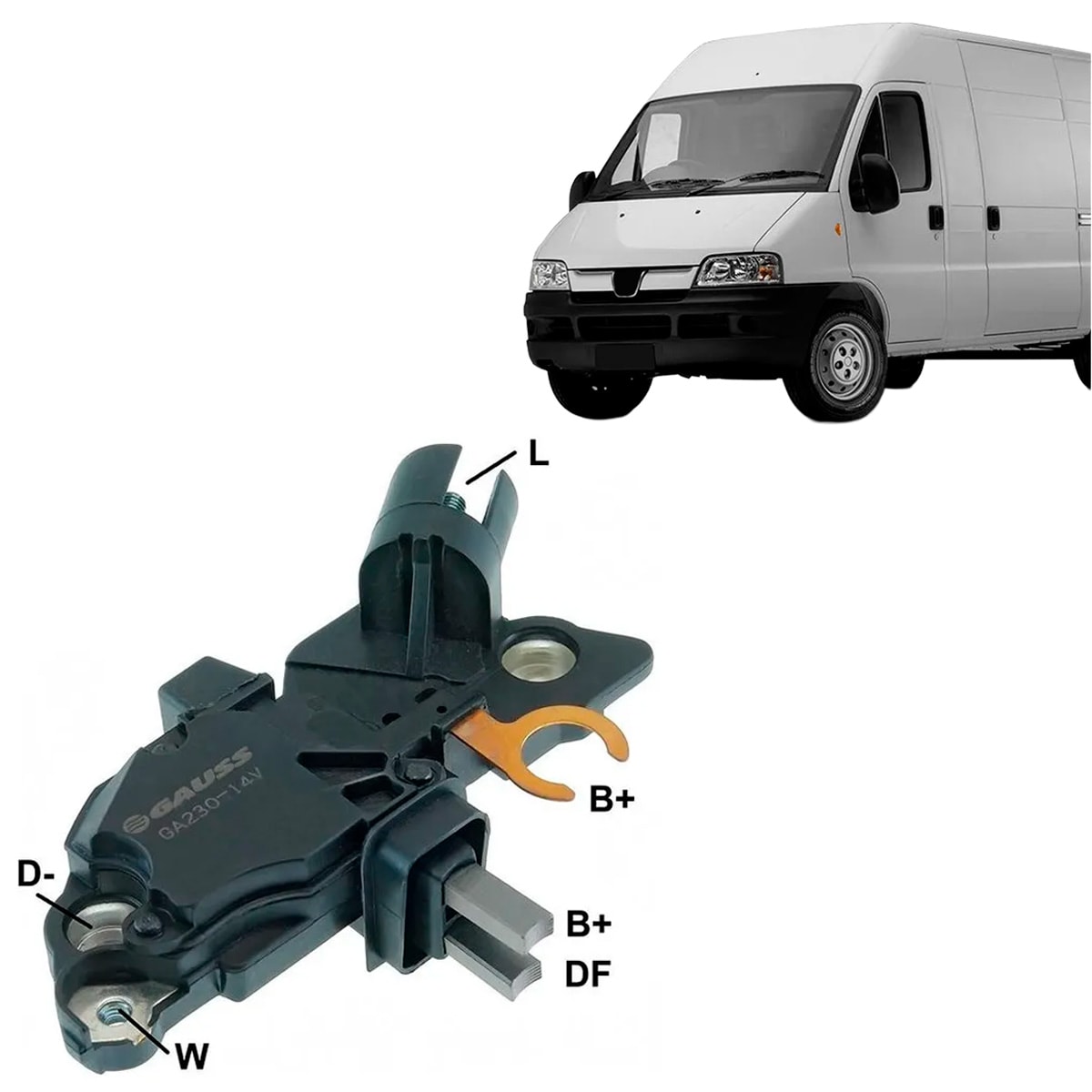 L
GAUSS
GA230-14V
B+
D-
B+
DF
W