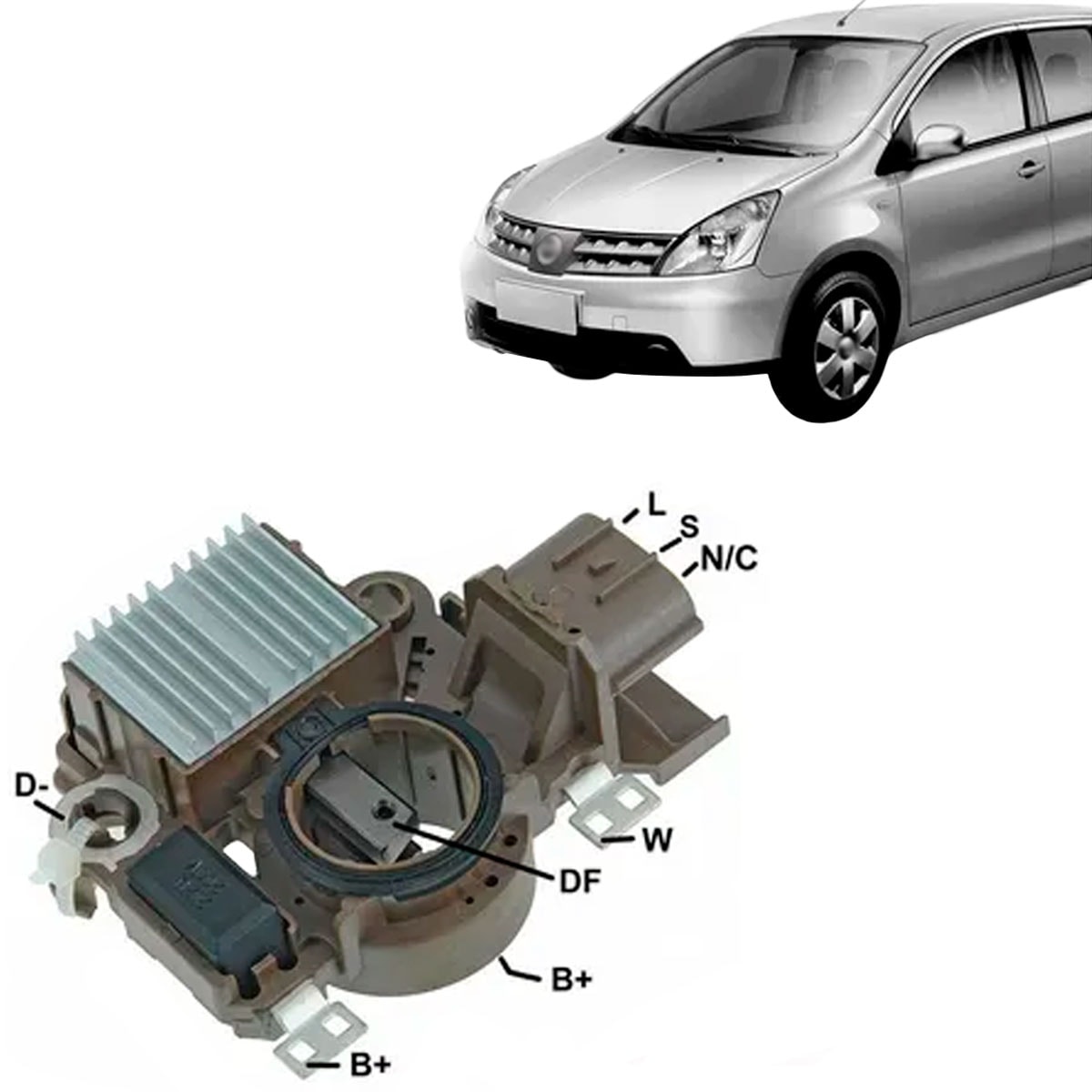 L
S
N/C
D-
W
DF
B+
B+