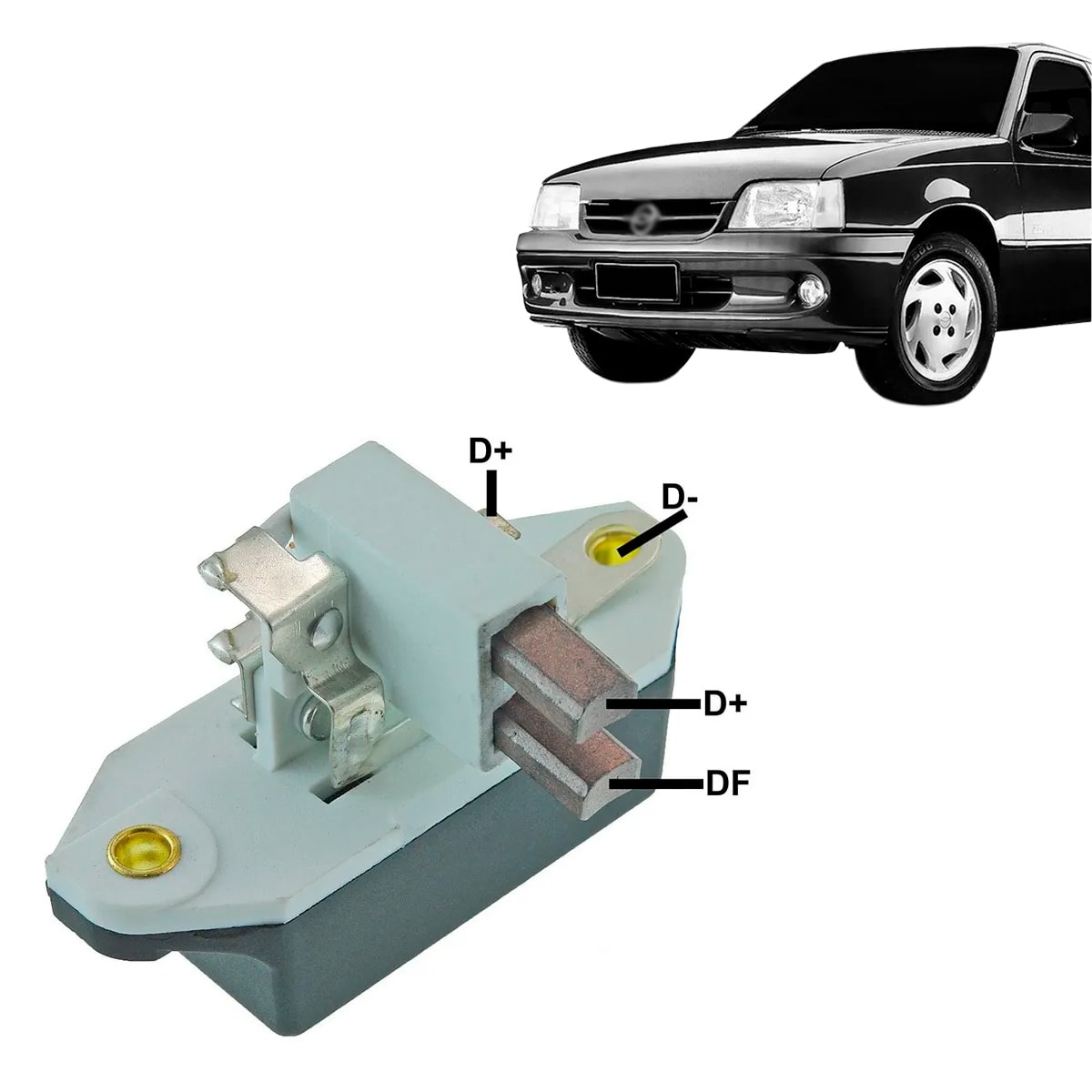 D+
D-
D+
DF