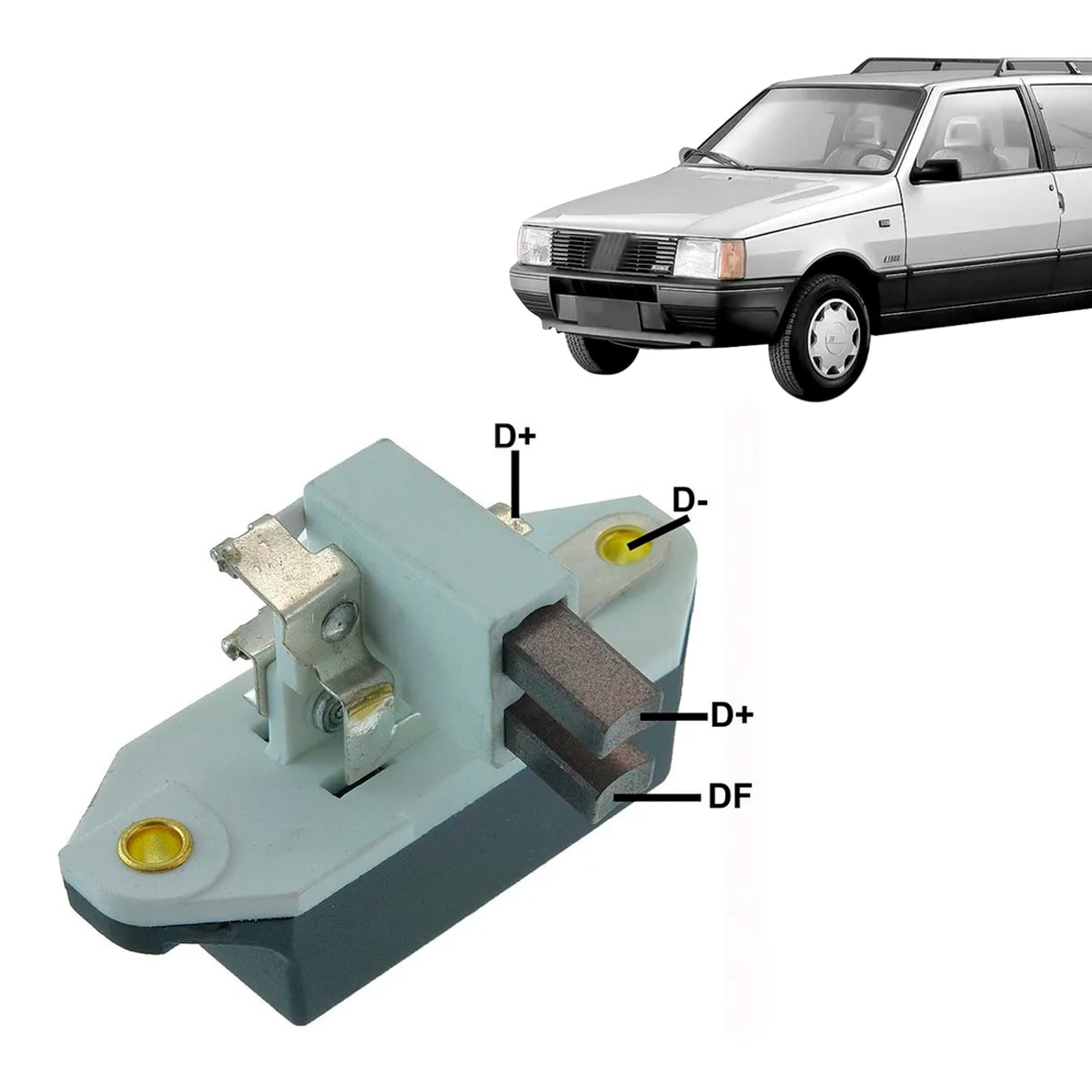 D+
D-
D+
DF