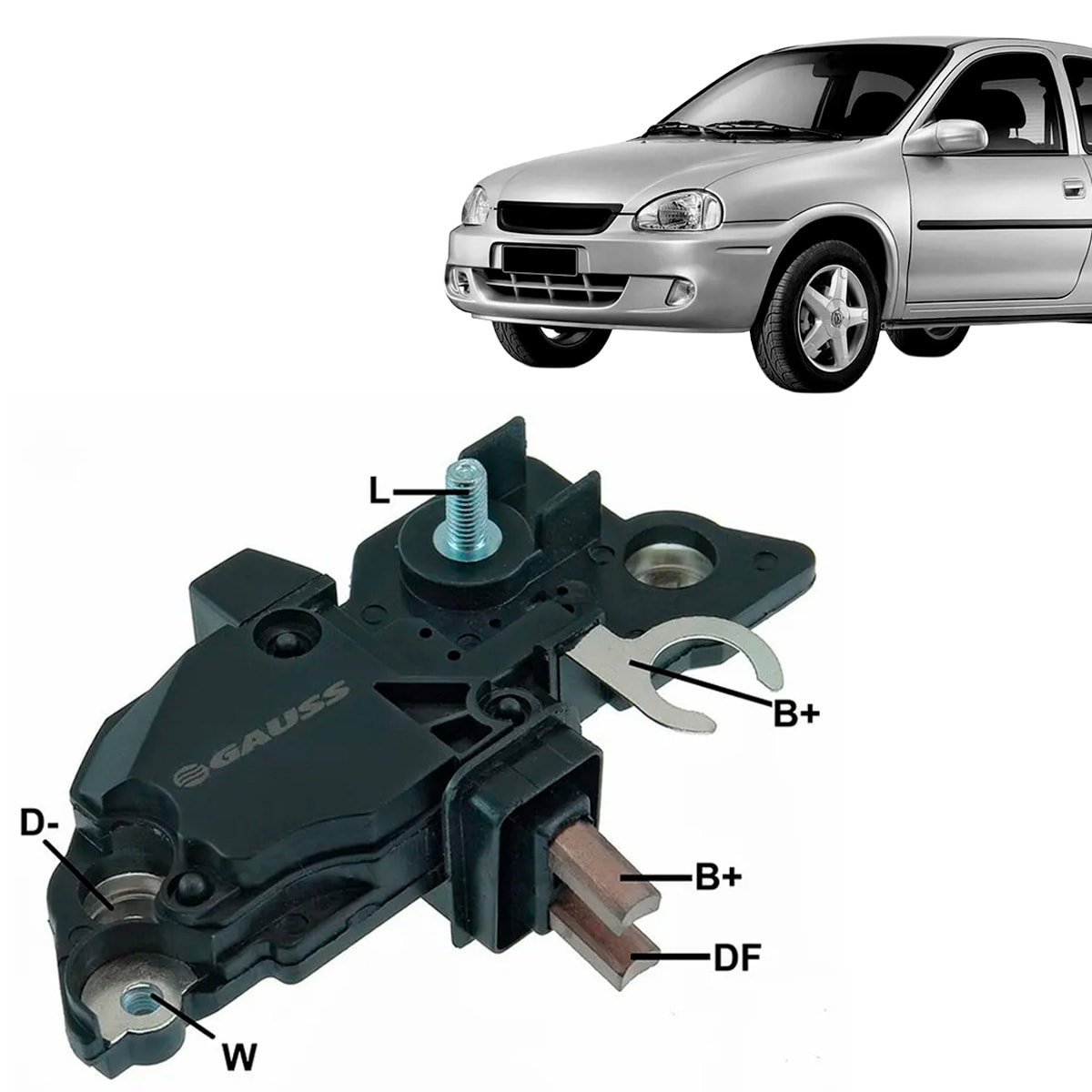 L

GAUSS

B+

D-

B+

DF

W