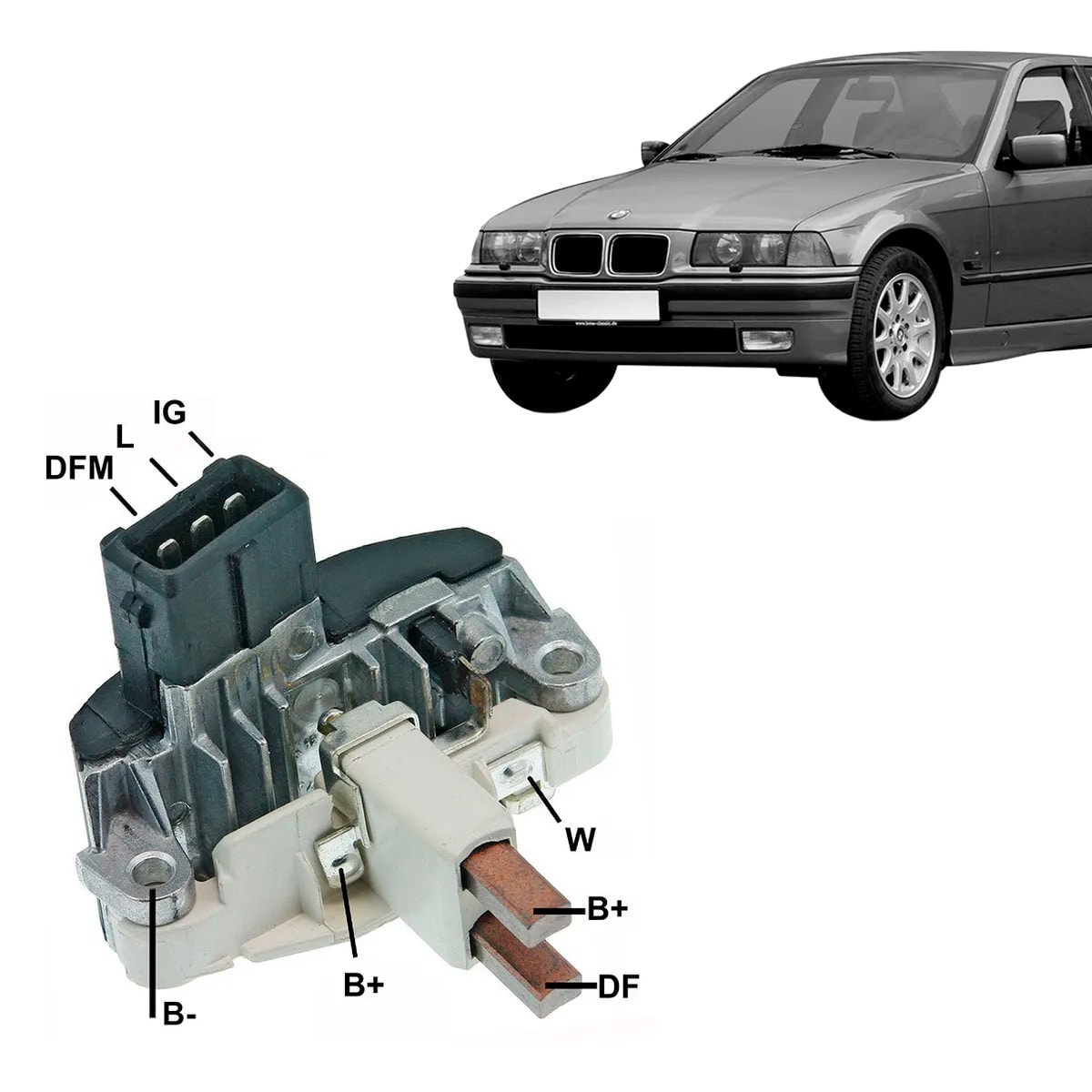 IG
L
DFM
W
B+
B+
DF
B-