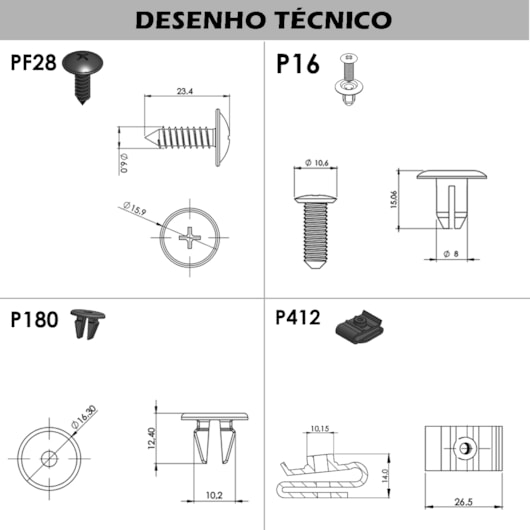 DESENHO TÉCNICO

PF28

23,4

Ø 6,0

Ø 15,9

P16

Ø 10,6

15,06

Ø 8

P180

Ø 16,30

12,40

10,2

P412

10,15

14,0

26,5