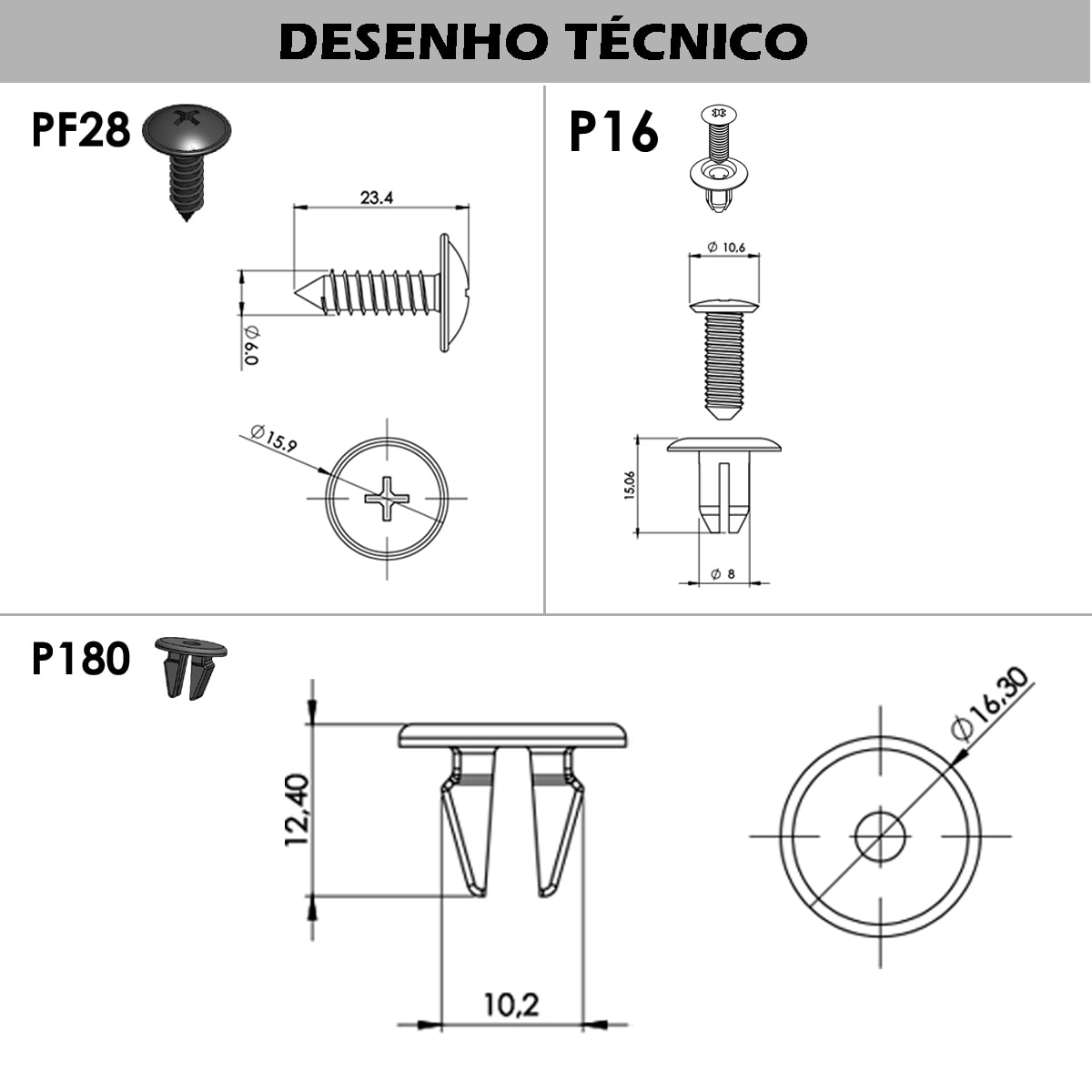 DESENHO TÉCNICO

PF28

23.4

Ø 6.0

Ø 15.9

P16

Ø 10.6

15,06

Ø 8

P180

12,40

10,2

Ø 16,30