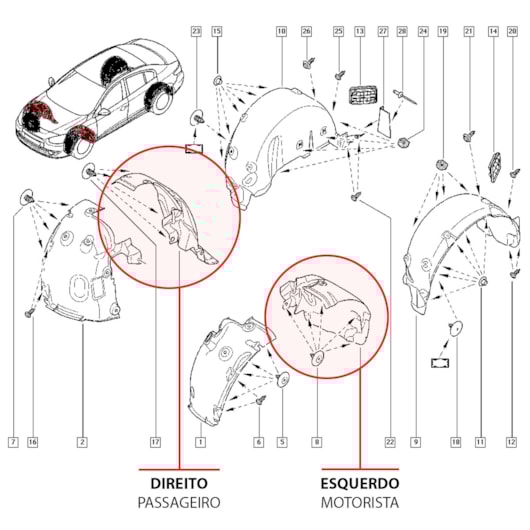 23
15
10
26
25
13
27
28
24
19
21
14
20

7
16
2
17
1
6
5
8
22
9
18
11
12

DIREITO
PASSAGEIRO

ESQUERDO
MOTORISTA