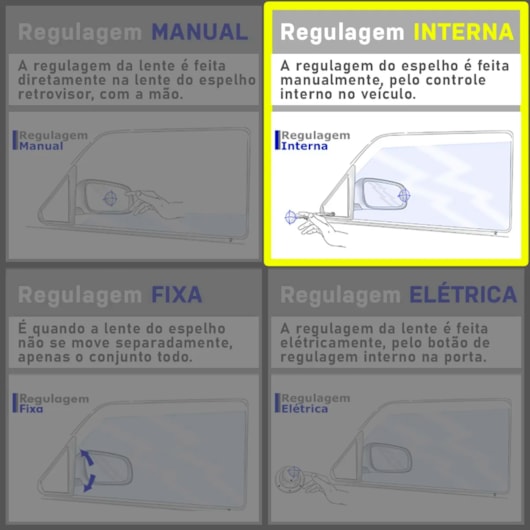 Regulagem MANUAL

A regulagem da lente é feita diretamente na lente do espelho retrovisor, com a mão.

Regulagem
Manual

Regulagem INTERNA

A regulagem do espelho é feita manualmente, pelo controle interno no veículo.

Regulagem
Interna

Regulagem FIXA

É quando a lente do espelho não se move separadamente, apenas o conjunto todo.

Regulagem
Fixa

Regulagem ELÉTRICA

A regulagem da lente é feita elétricamente, pelo botão de regulagem interno na porta.

Regulagem
Elétrica