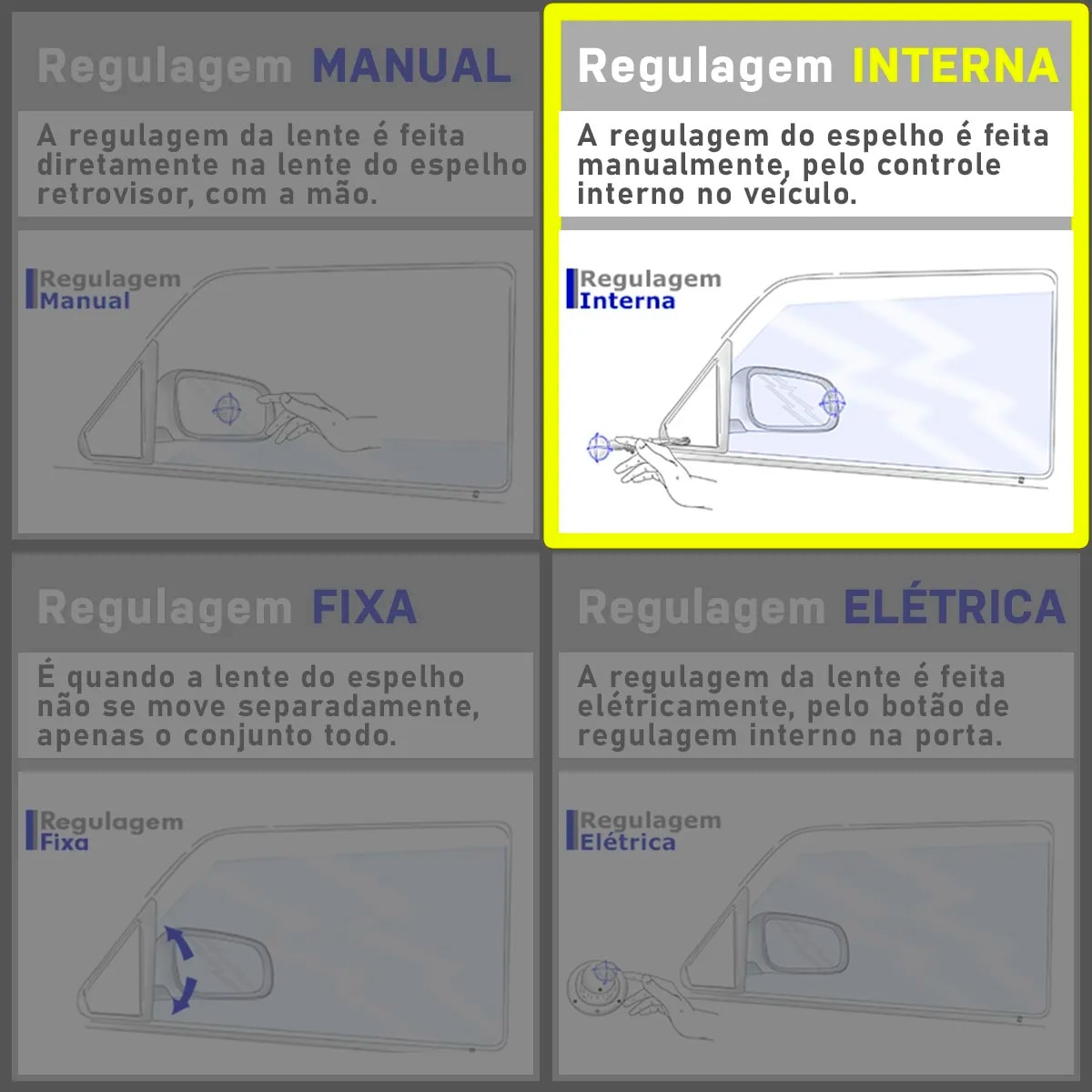 Regulagem MANUAL

A regulagem da lente é feita diretamente na lente do espelho retrovisor, com a mão.

Regulagem Manual

Regulagem INTERNA

A regulagem do espelho é feita manualmente, pelo controle interno no veículo.

Regulagem Interna

Regulagem FIXA

É quando a lente do espelho não se move separadamente, apenas o conjunto todo.

Regulagem Fixa

Regulagem ELÉTRICA

A regulagem da lente é feita elétricamente, pelo botão de regulagem interno na porta.

Regulagem Elétrica