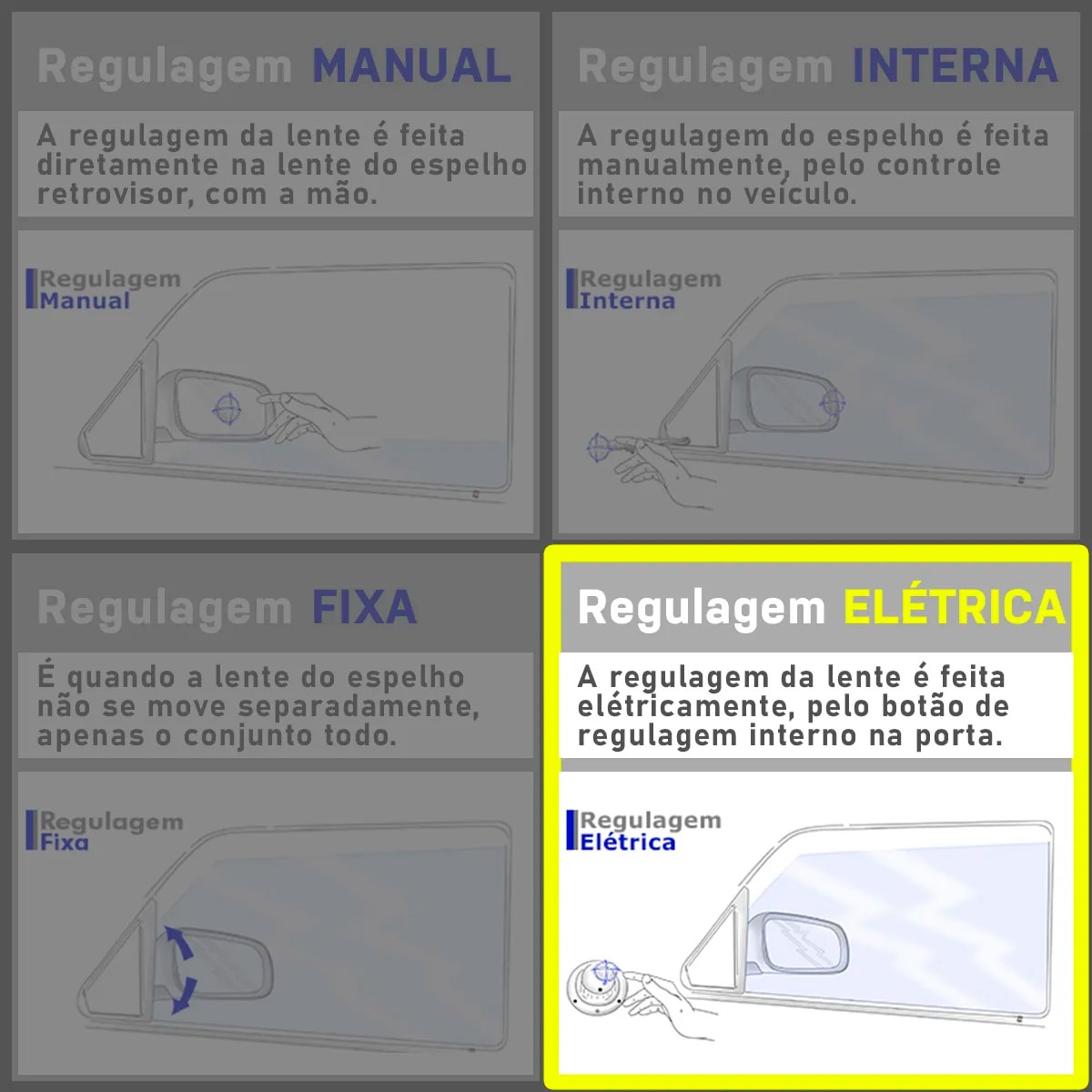 Regulagem MANUAL

A regulagem da lente é feita diretamente na lente do espelho retrovisor, com a mão.

Regulagem Manual

Regulagem INTERNA

A regulagem do espelho é feita manualmente, pelo controle interno no veículo.

Regulagem Interna

Regulagem FIXA

É quando a lente do espelho não se move separadamente, apenas o conjunto todo.

Regulagem Fixa

Regulagem ELÉTRICA

A regulagem da lente é feita elétricamente, pelo botão de regulagem interno na porta.

Regulagem Elétrica