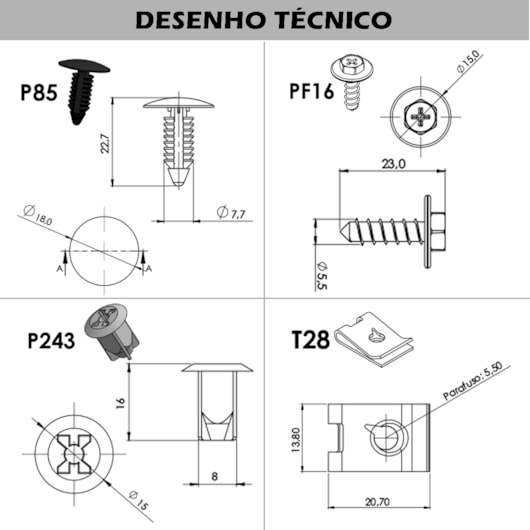 DESENHO TÉCNICO

P85

22,7

$\varnothing$ 7,7

$\varnothing$ 18,0

A

A

PF16

$\varnothing$ 15,0

23,0

$\varnothing$ 5,5

P243

16

8

$\varnothing$ 15

T28

Parafuso: 5,50

13,80

20,70