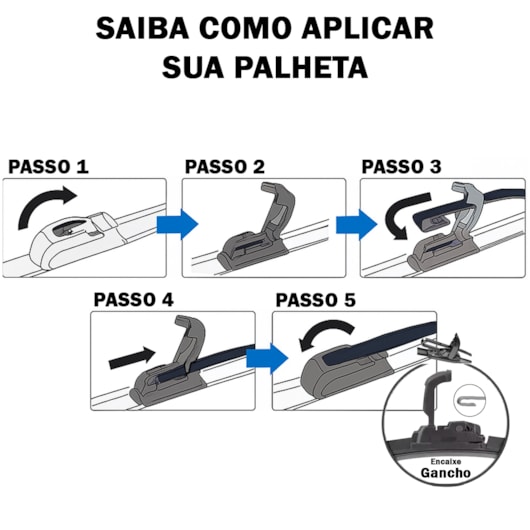 SAIBA COMO APLICAR
SUA PALHETA

PASSO 1

PASSO 2

PASSO 3

PASSO 4

PASSO 5

Encaixe
Gancho