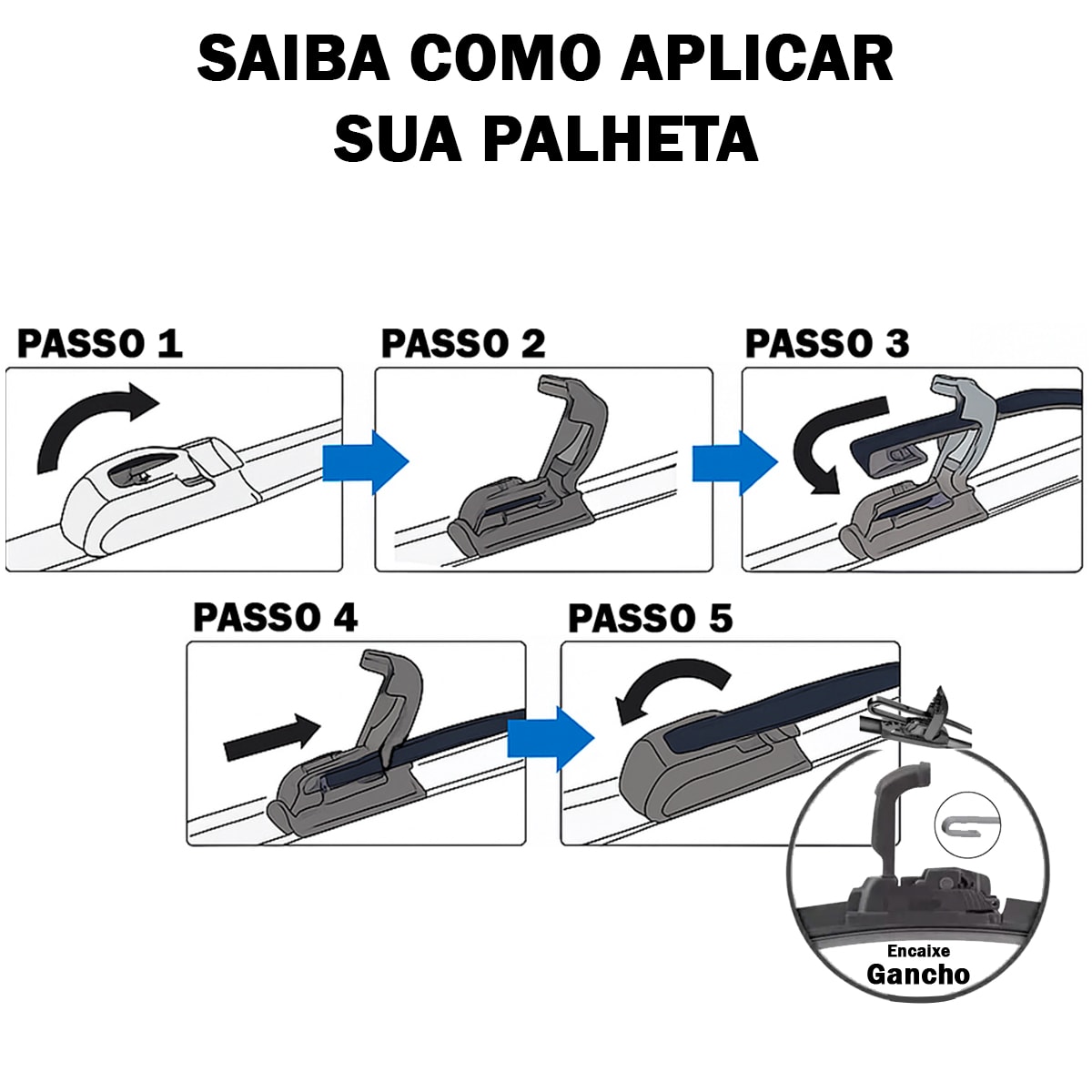 SAIBA COMO APLICAR
SUA PALHETA

PASSO 1

PASSO 2

PASSO 3

PASSO 4

PASSO 5

Encaixe
Gancho