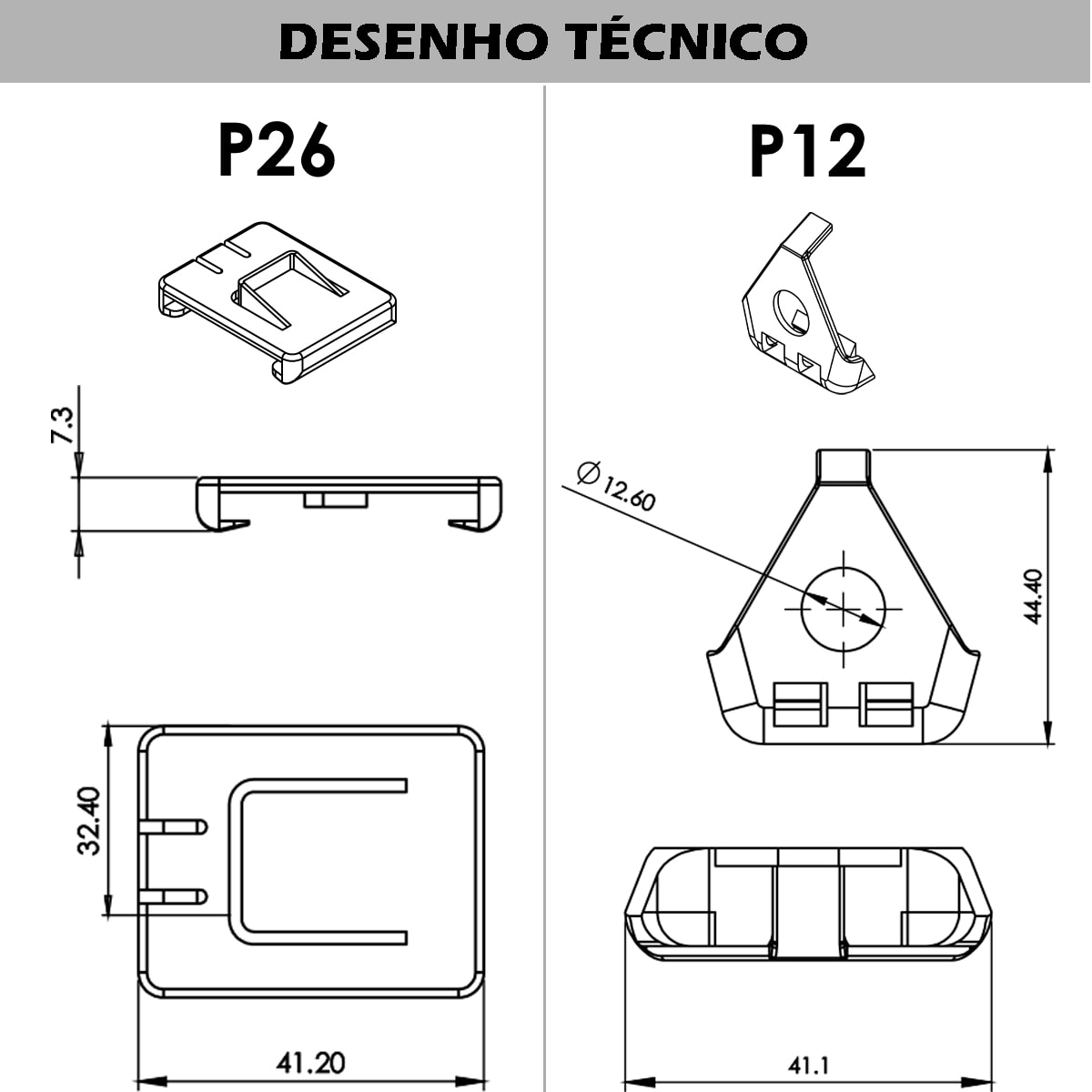 DESENHO TÉCNICO

P26

7.3

32.40

41.20

P12

$\varnothing$ 12.60

44.40

41.1