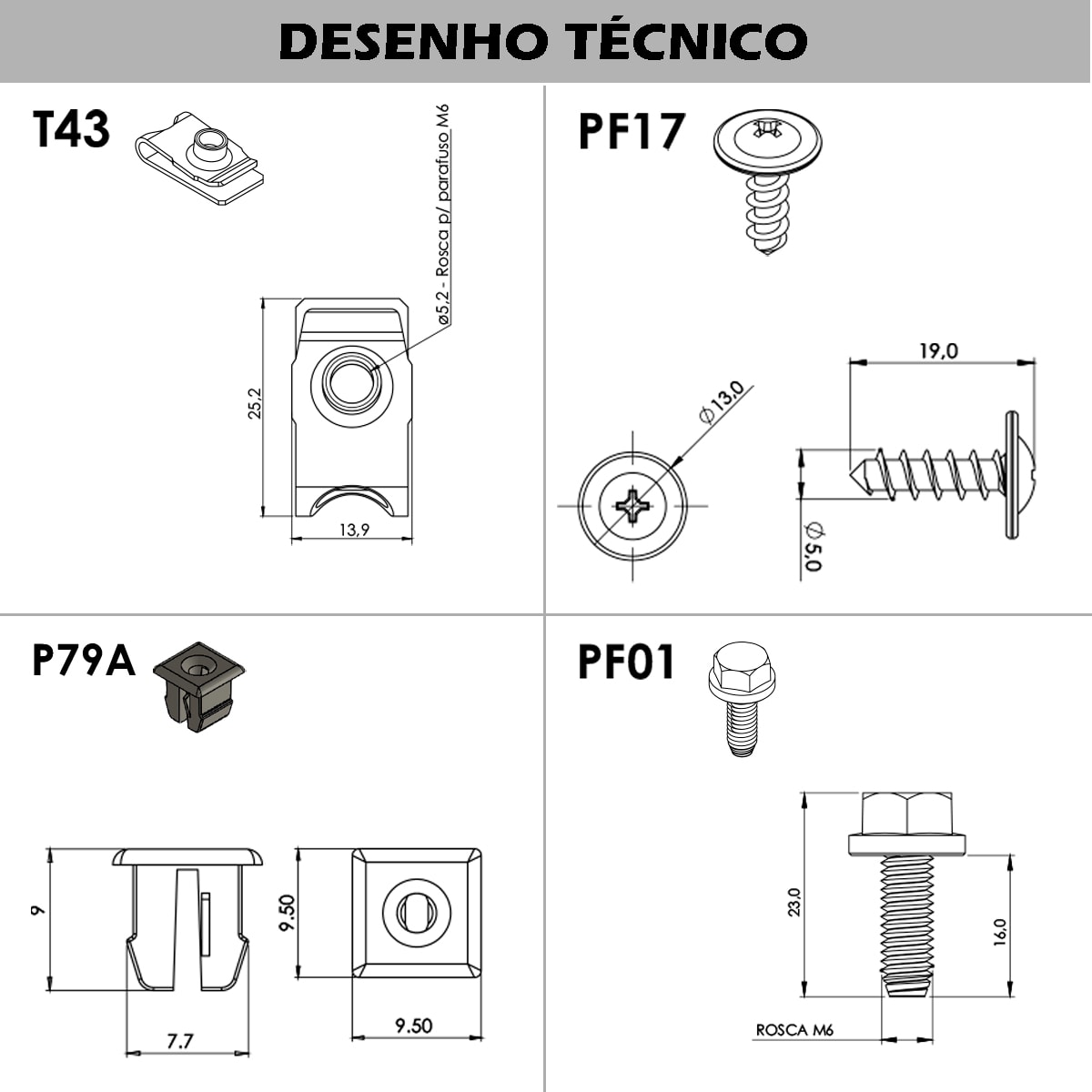 DESENHO TÉCNICO

T43

ø5,2 - Rosca p/ parafuso M6

25,2

13,9

PF17

19,0

Ø13,0

Ø5,0

P79A

9

7.7

9.50

9.50

PF01

23,0

16,0

ROSCA M6