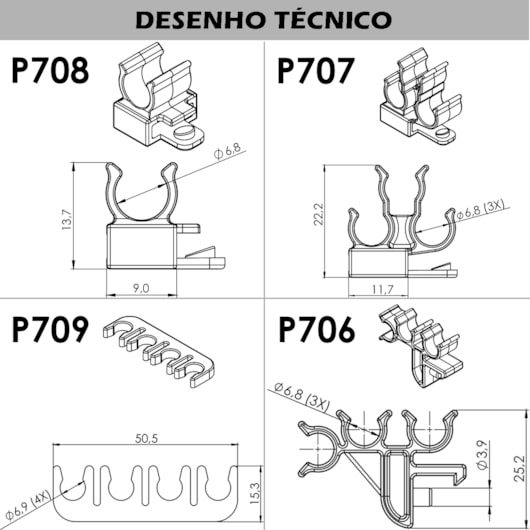 DESENHO TÉCNICO

P708

$\phi$ 6,8

13,7

9,0

P707

22,2

$\phi$ 6,8 (3X)

11,7

P709

50,5

$\phi$ 6,9 (4X)

15,3

P706

$\phi$ 6,8 (3X)

$\phi$ 3,9

25,2