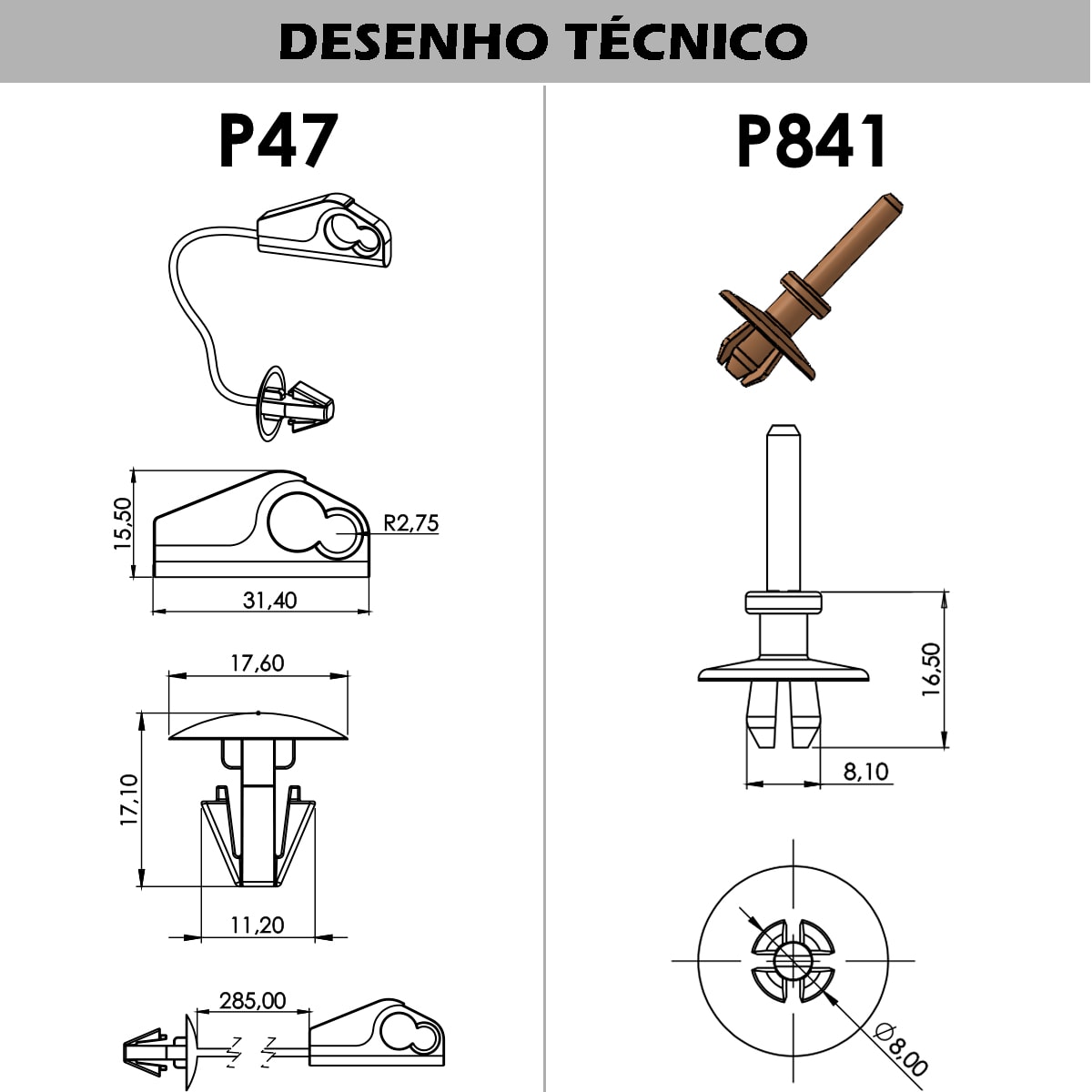 DESENHO TÉCNICO

P47

15,50

R2,75

31,40

17,60

17,10

11,20

285,00

P841

16,50

8,10

Ø8,00