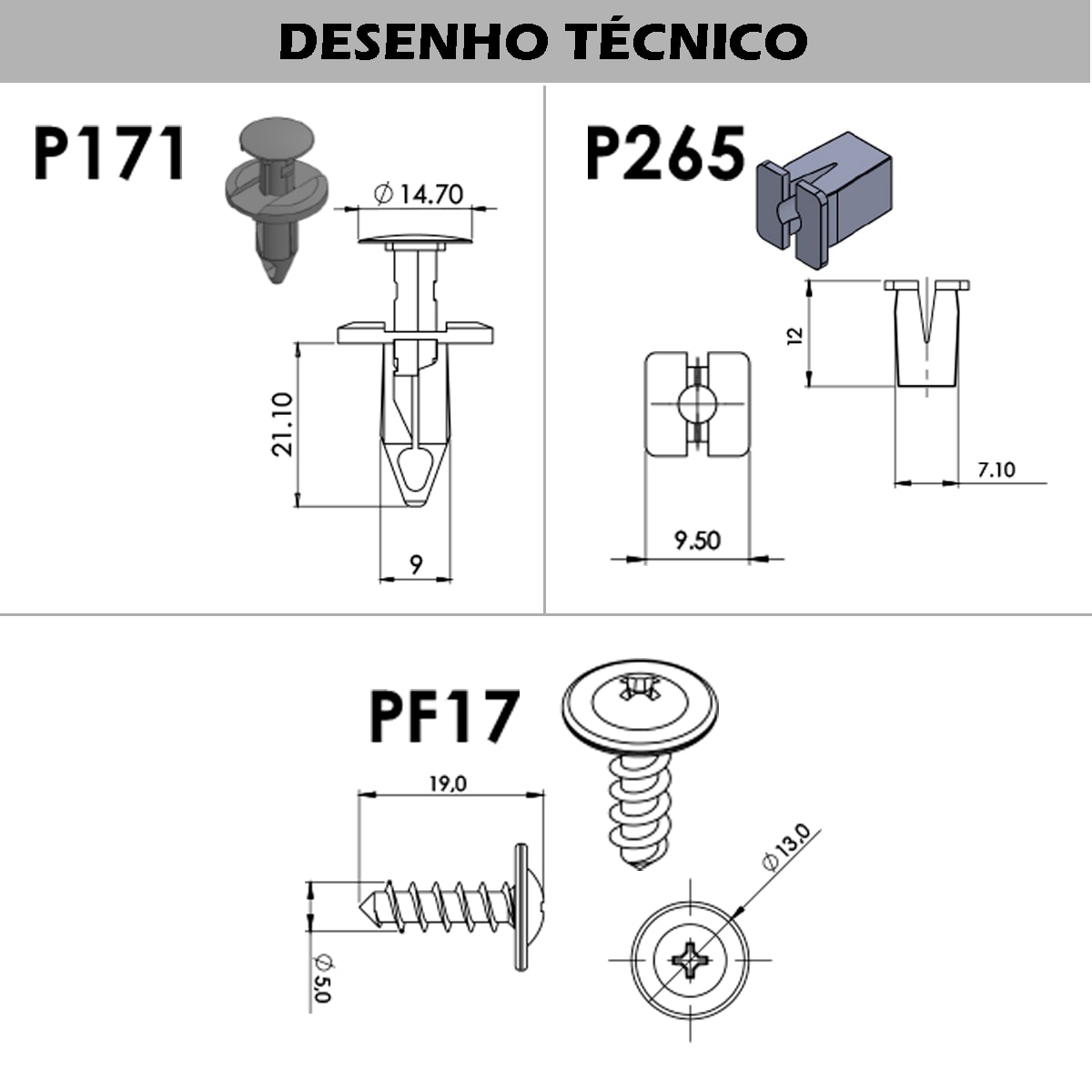 DESENHO TÉCNICO

P171

$\varnothing$ 14.70

21.10

9

P265

12

7.10

9.50

PF17

19,0

$\varnothing$ 13,0

$\varnothing$ 5,0