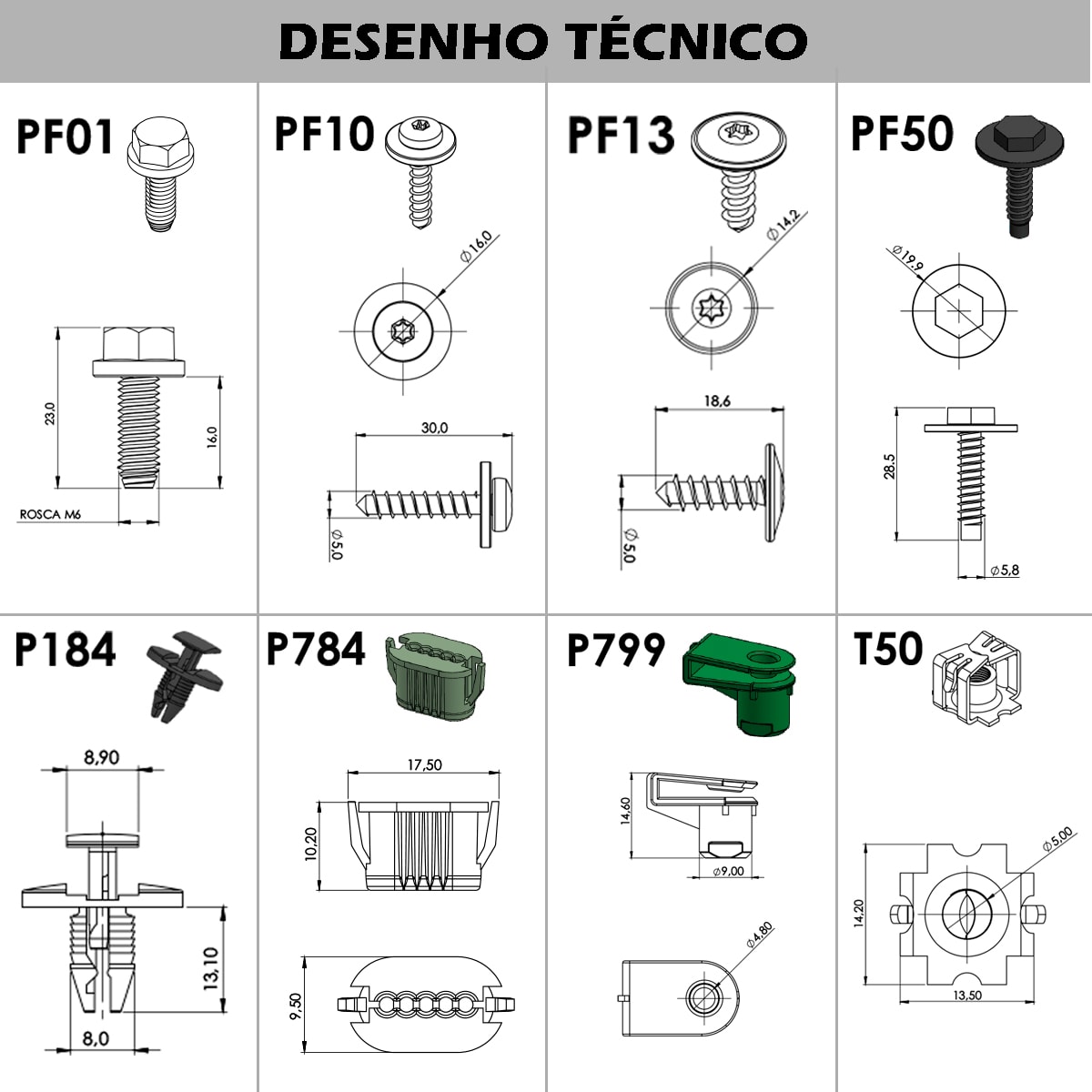 DESENHO TÉCNICO

PF01

23,0

16,0

ROSCA M6

PF10

$\varnothing 16,0$

30,0

$\varnothing 5,0$

PF13

$\varnothing 14,2$

18,6

$\varnothing 5,0$

PF50

$\varnothing 19,9$

28,5

$\varnothing 5,8$

P184

8,90

13,10

8,0

P784

17,50

10,20

9,50

P799

14,60

$\varnothing 9,00$

$\varnothing 4,80$

T50

$\varnothing 5,00$

14,20

13,50