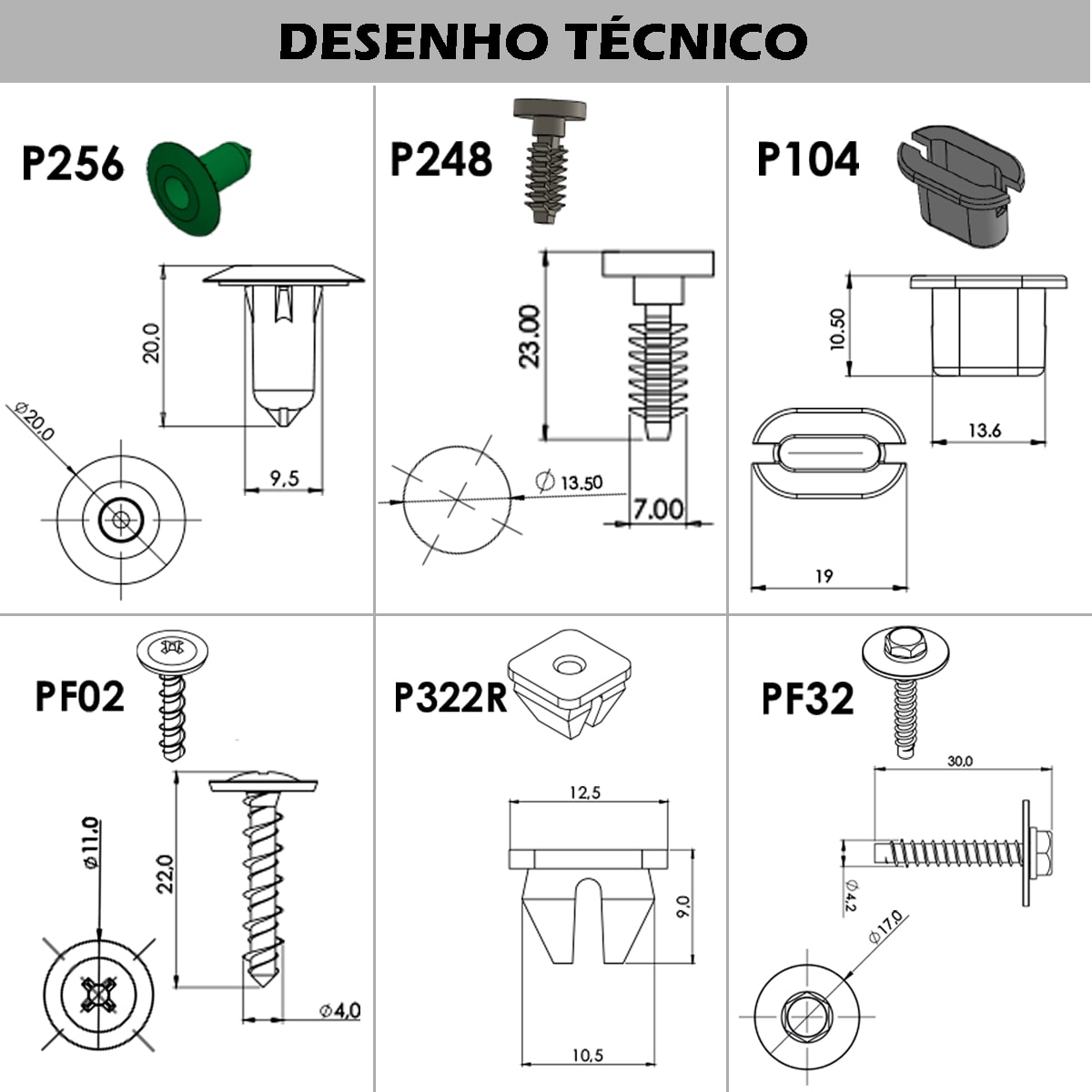 DESENHO TÉCNICO

P256

20,0

⌀20,0

9,5

P248

23.00

⌀ 13.50

7.00

P104

10.50

13.6

19

PF02

⌀11,0

22,0

⌀4,0

P322R

12,5

9,0

10,5

PF32

30,0

⌀4,2

⌀17,0