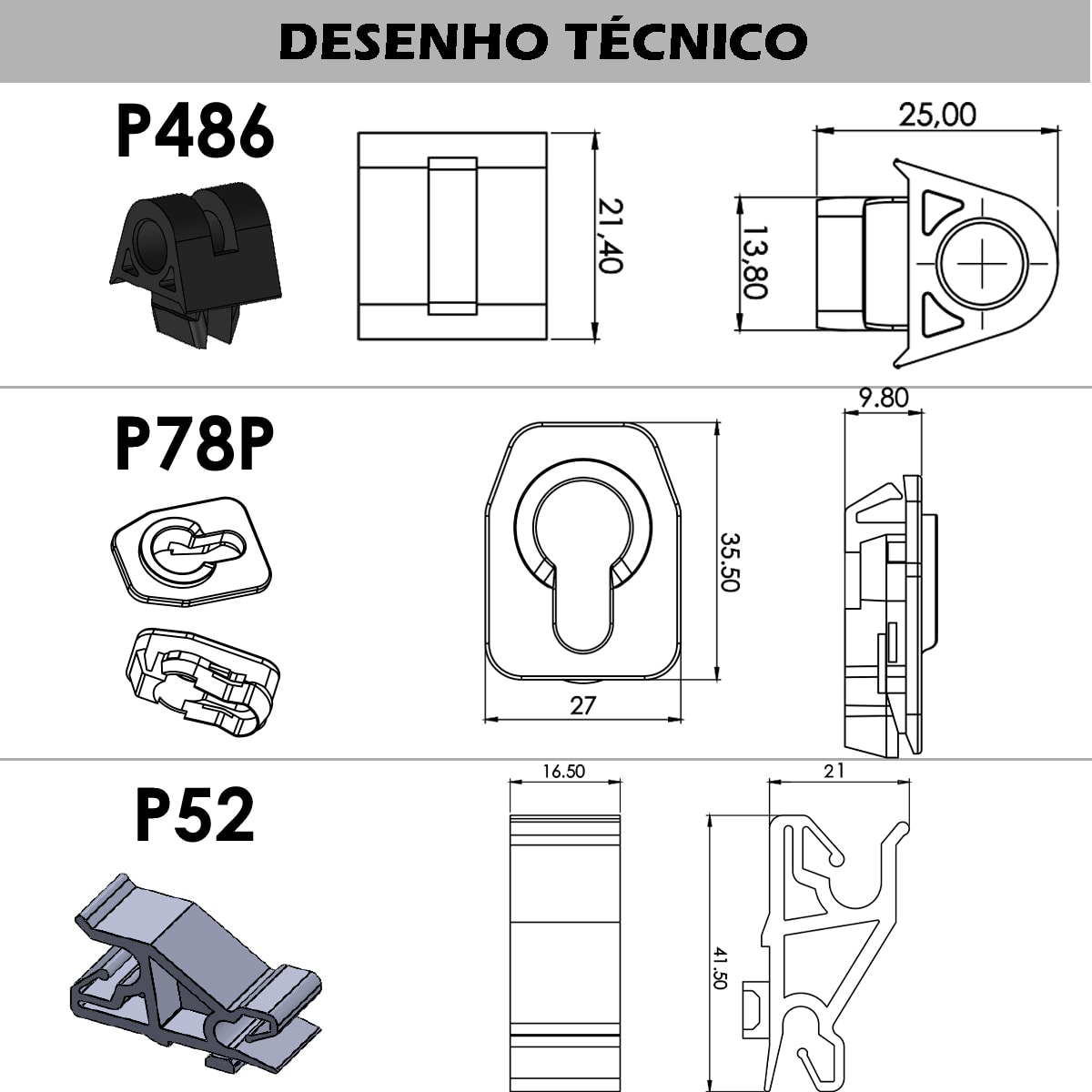 DESENHO TÉCNICO

P486

21,40

25,00

13,80

P78P

35.50

27

9.80

P52

16.50

21

41.50