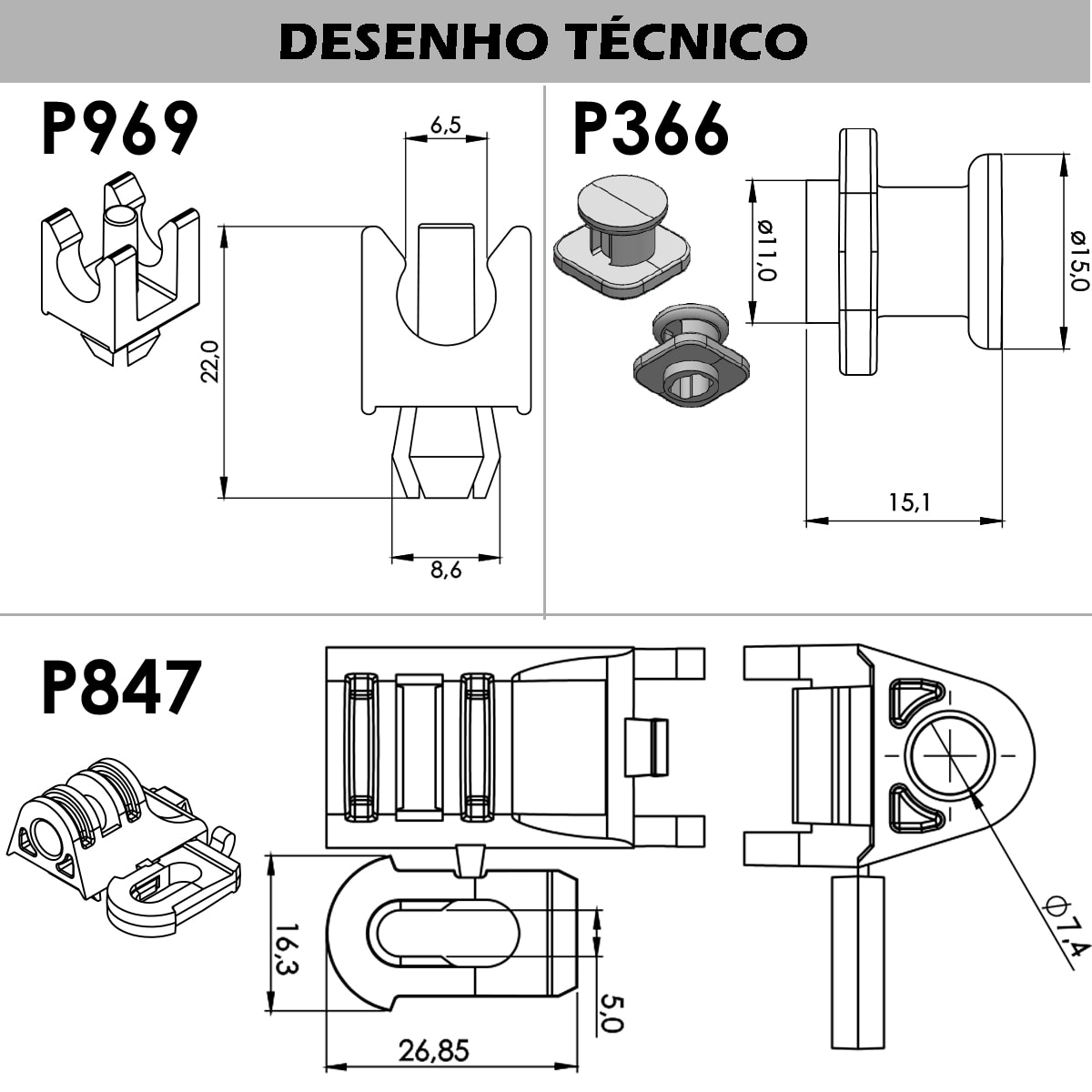 DESENHO TÉCNICO

P969

6,5

22,0

8,6

P366

ø11,0

ø15,0

15,1

P847

16,3

5,0

26,85

Ø7,4