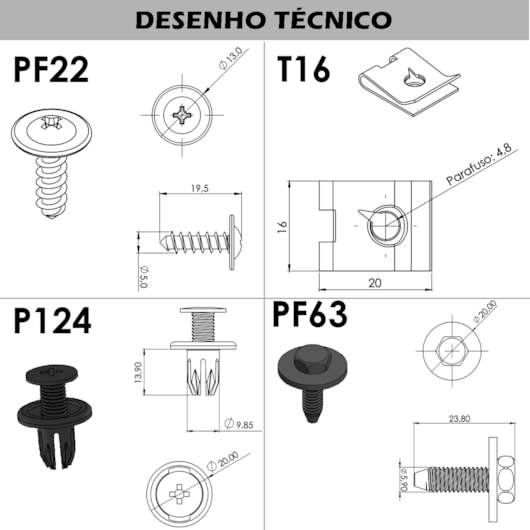 DESENHO TÉCNICO

PF22

$\varnothing$ 13,0

19,5

$\varnothing$ 5,0

T16

Parafuso: 4,8

16

20

P124

13,90

$\varnothing$ 9,85

$\varnothing$ 20,00

PF63

$\varnothing$ 20,00

23,80

$\varnothing$ 5,90