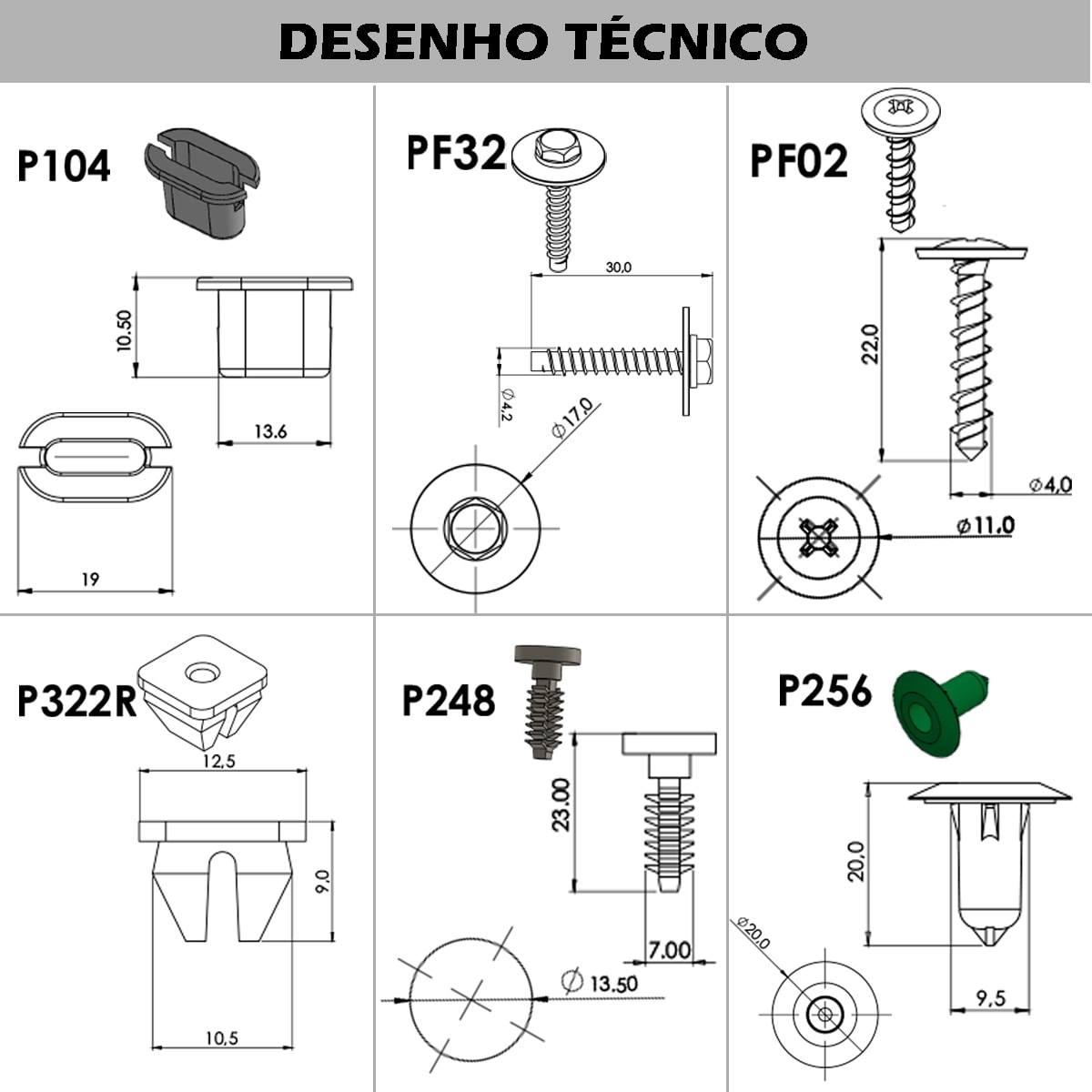 DESENHO TÉCNICO

P104

10.50

13.6

19

PF32

30,0

Ø4,2

Ø17,0

PF02

22,0

Ø4,0

Ø11,0

P322R

12,5

9,0

10,5

P248

23.00

7.00

Ø 13.50

P256

20,0

Ø20,0

9,5