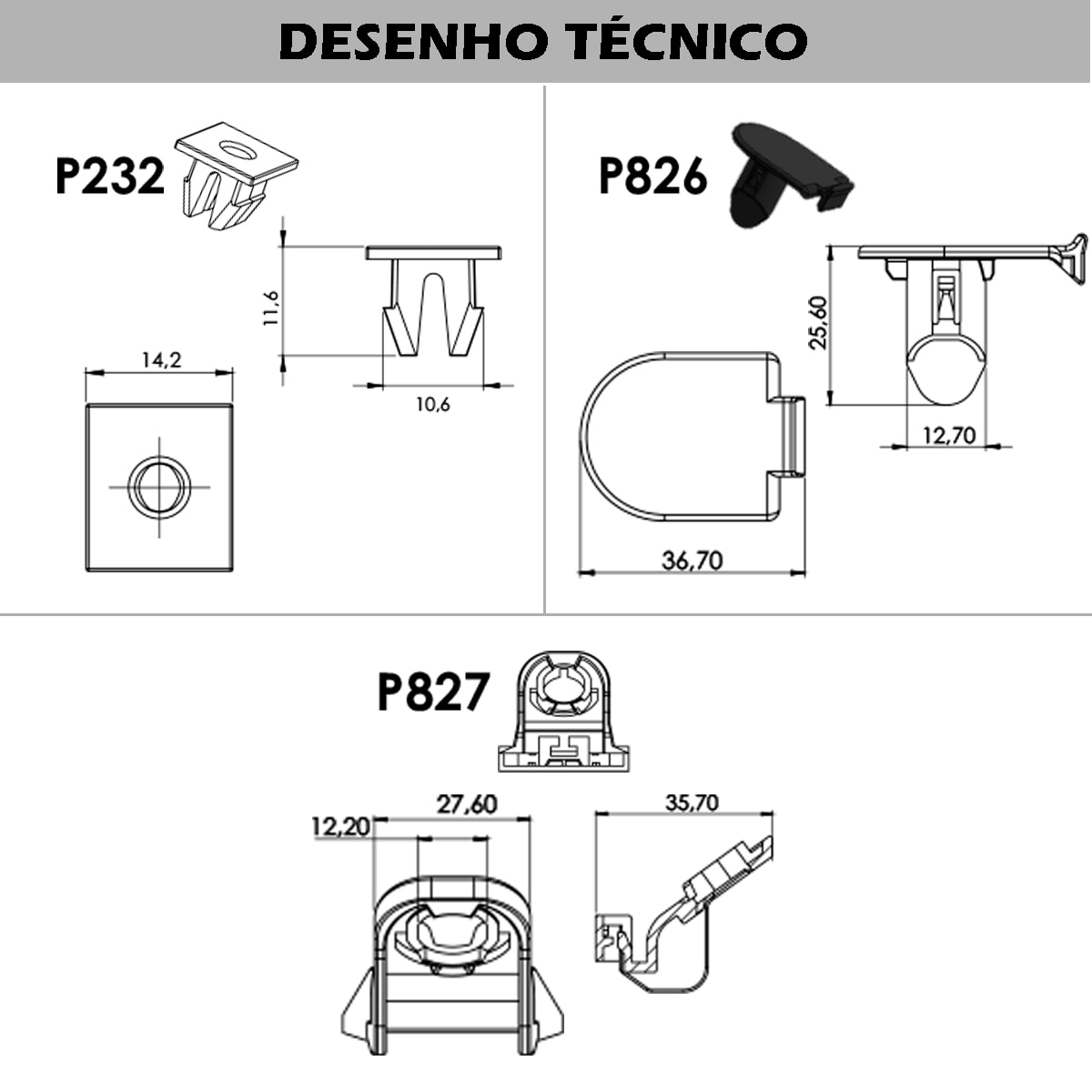 DESENHO TÉCNICO

P232

11,6

14,2

10,6

P826

25,60

12,70

36,70

P827

12,20

27,60

35,70