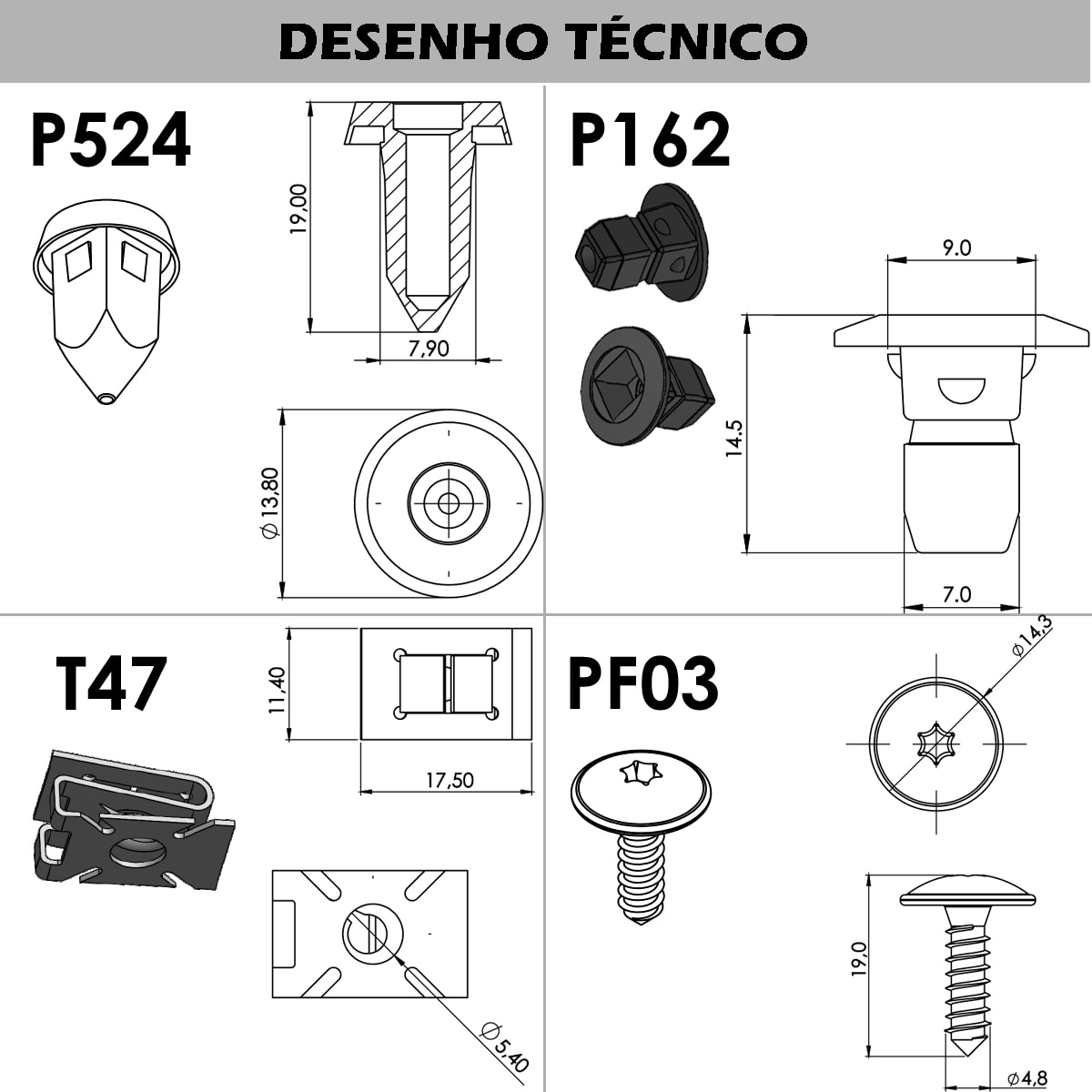 DESENHO TÉCNICO

P524

19,00

7,90

$\varnothing$ 13,80

P162

9.0

14.5

7.0

T47

11,40

17,50

$\varnothing$ 5,40

PF03

$\varnothing$ 14,3

19,0

$\varnothing$ 4,8