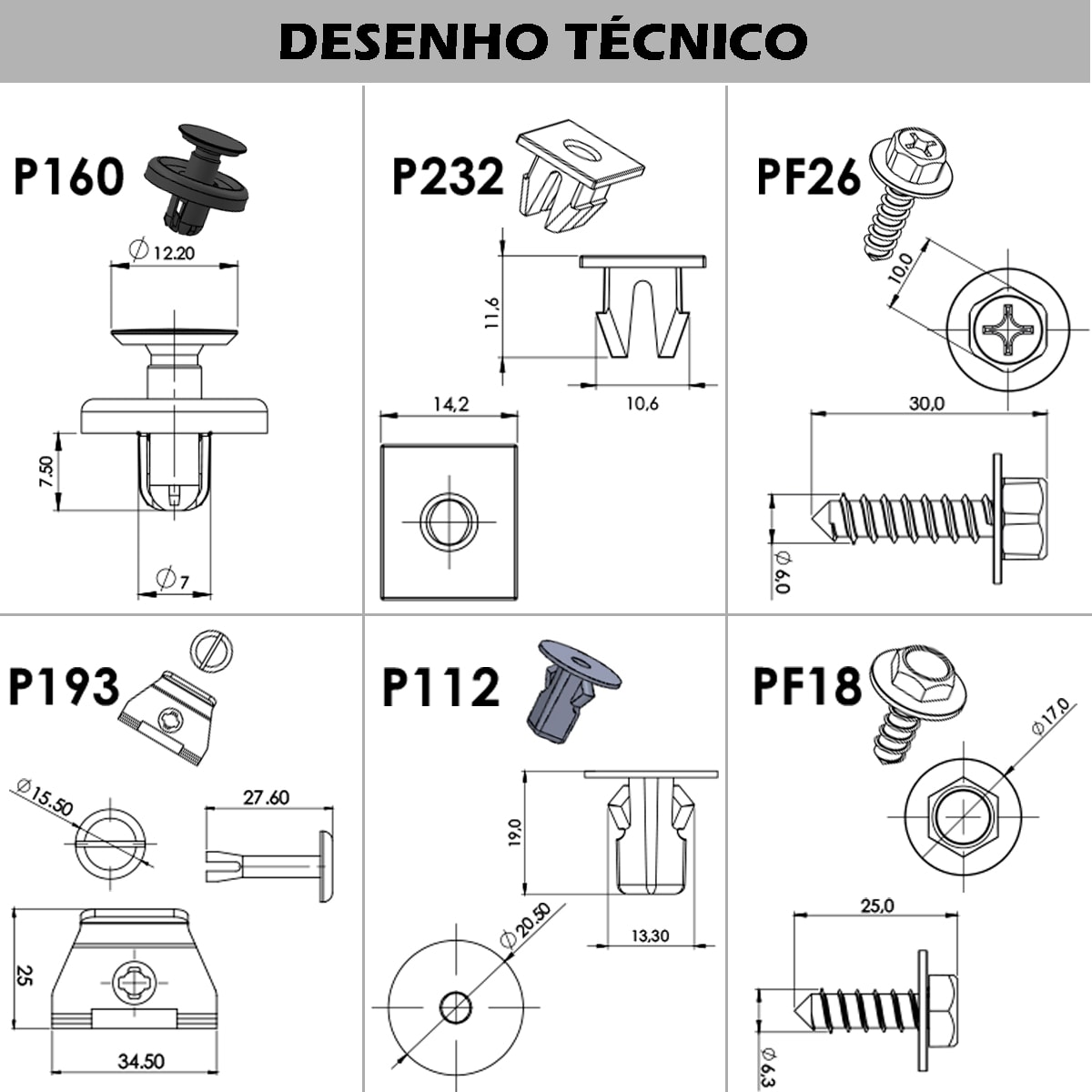 DESENHO TÉCNICO

P160

$\varnothing$ 12.20

7.50

$\varnothing$ 7

P232

11,6

10,6

14,2

PF26

10,0

30,0

$\varnothing$ 6,0

P193

$\varnothing$ 15.50

27.60

25

34.50

P112

19,0

13,30

$\varnothing$ 20.50

PF18

$\varnothing$ 17,0

25,0

$\varnothing$ 6,3