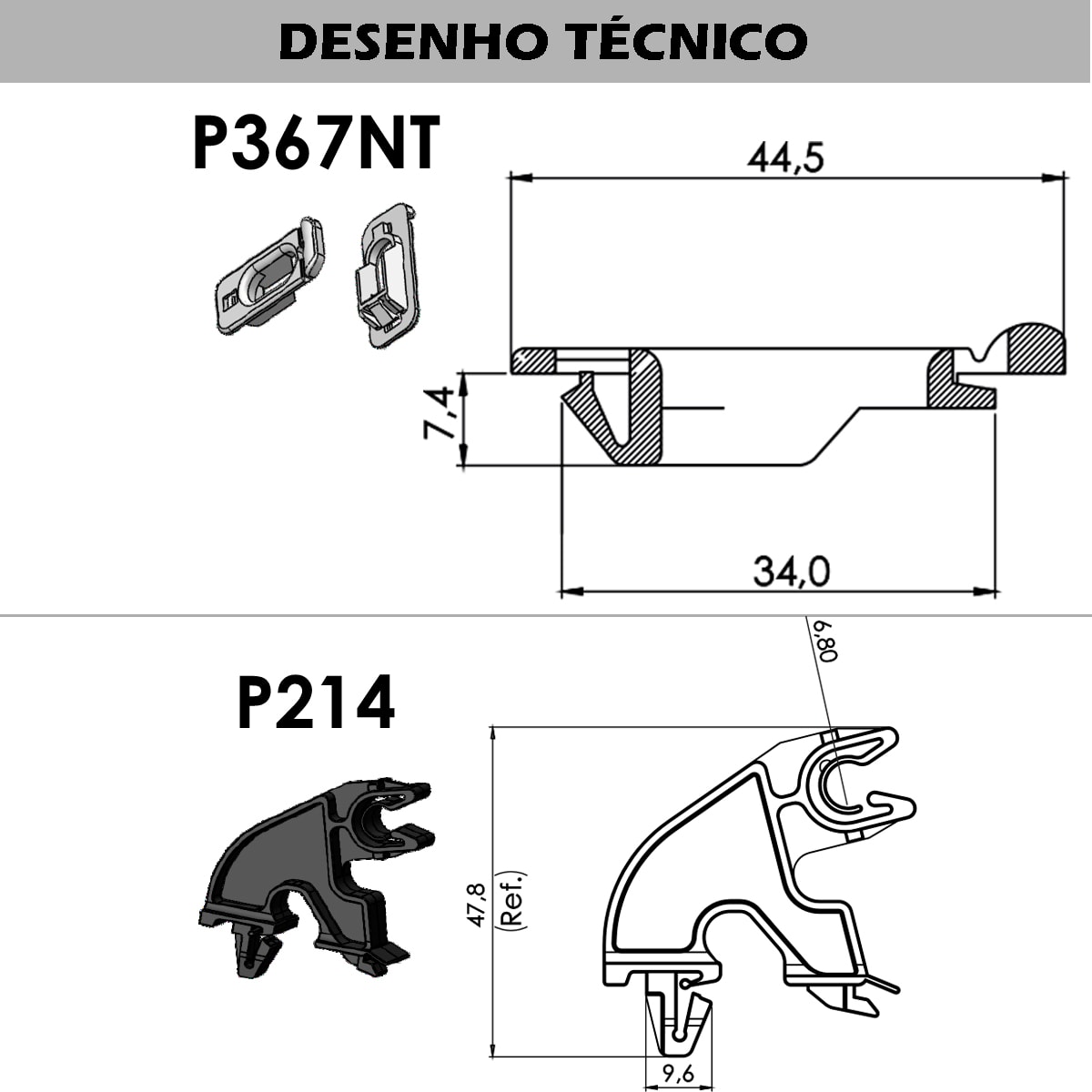 DESENHO TÉCNICO

P367NT

44,5

7,4

34,0

P214

6,80

47,8
(Ref.)

9,6