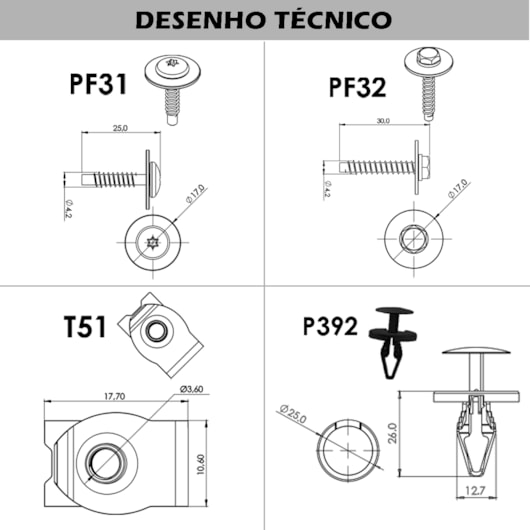 DESENHO TÉCNICO

PF31

25,0

Ø 4,2

Ø 17,0

PF32

30,0

Ø 4,2

Ø 17,0

T51

17,70

Ø3,60

10,60

P392

Ø 25,0

26,0

12,7