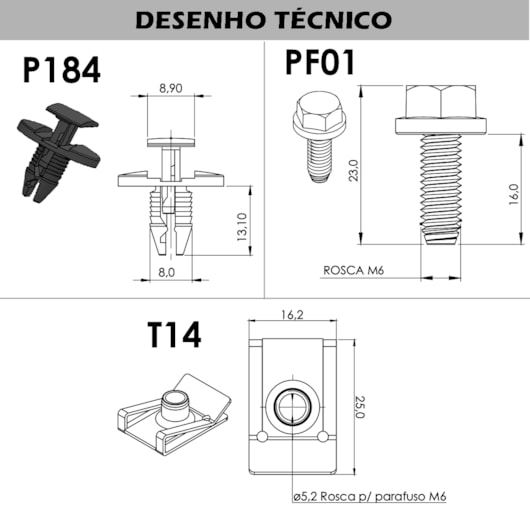 DESENHO TÉCNICO

P184

8,90

13,10

8,0

PF01

23,0

16,0

ROSCA M6

T14

16,2

25,0

ø5,2 Rosca p/ parafuso M6