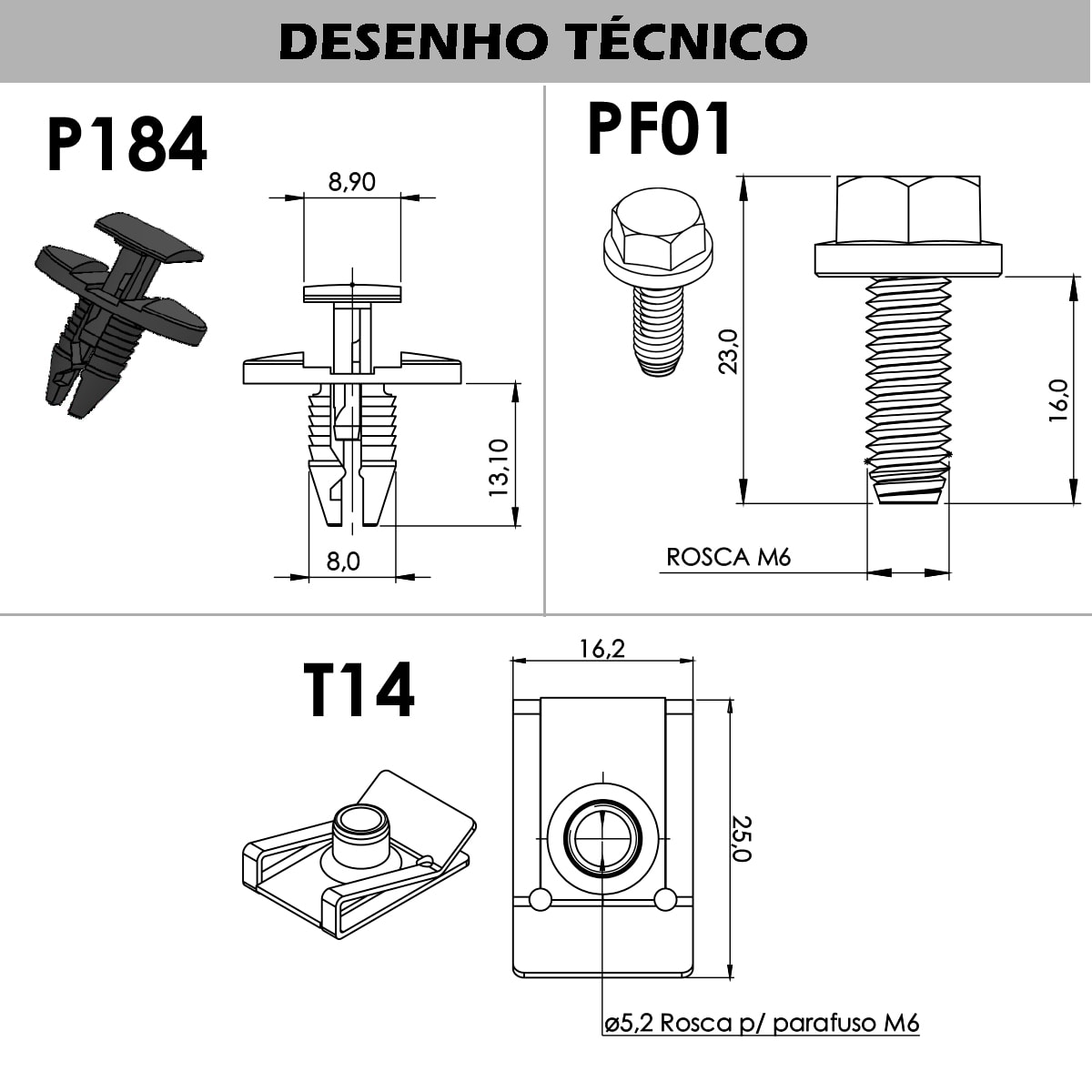 DESENHO TÉCNICO

P184

8,90

13,10

8,0

PF01

23,0

16,0

ROSCA M6

T14

16,2

25,0

ø5,2 Rosca p/ parafuso M6