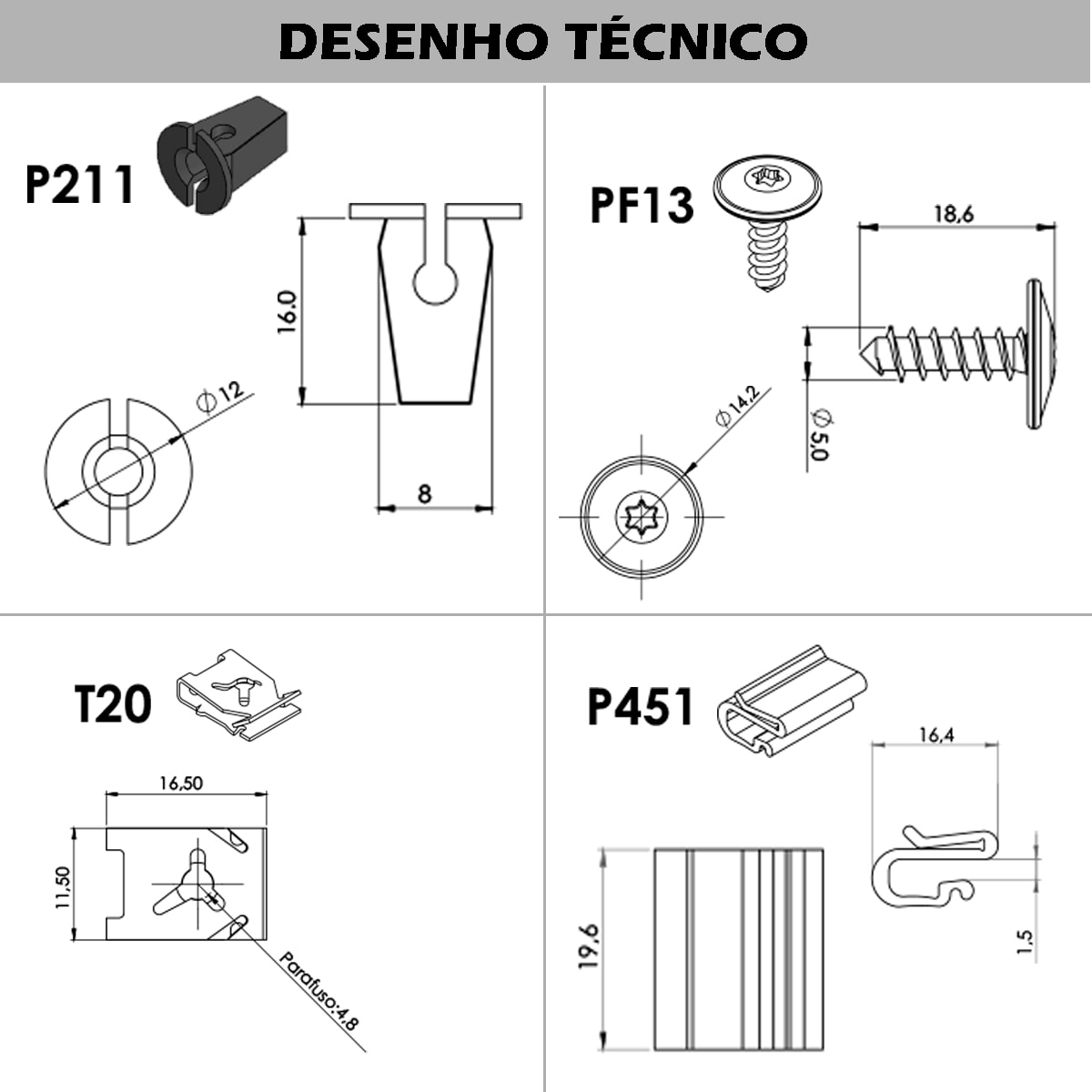 DESENHO TÉCNICO

P211

16.0

$\varnothing$ 12

8

PF13

18,6

$\varnothing$ 14,2

$\varnothing$ 5,0

T20

16,50

11,50

Parafuso:4,8

P451

16,4

19,6

1,5