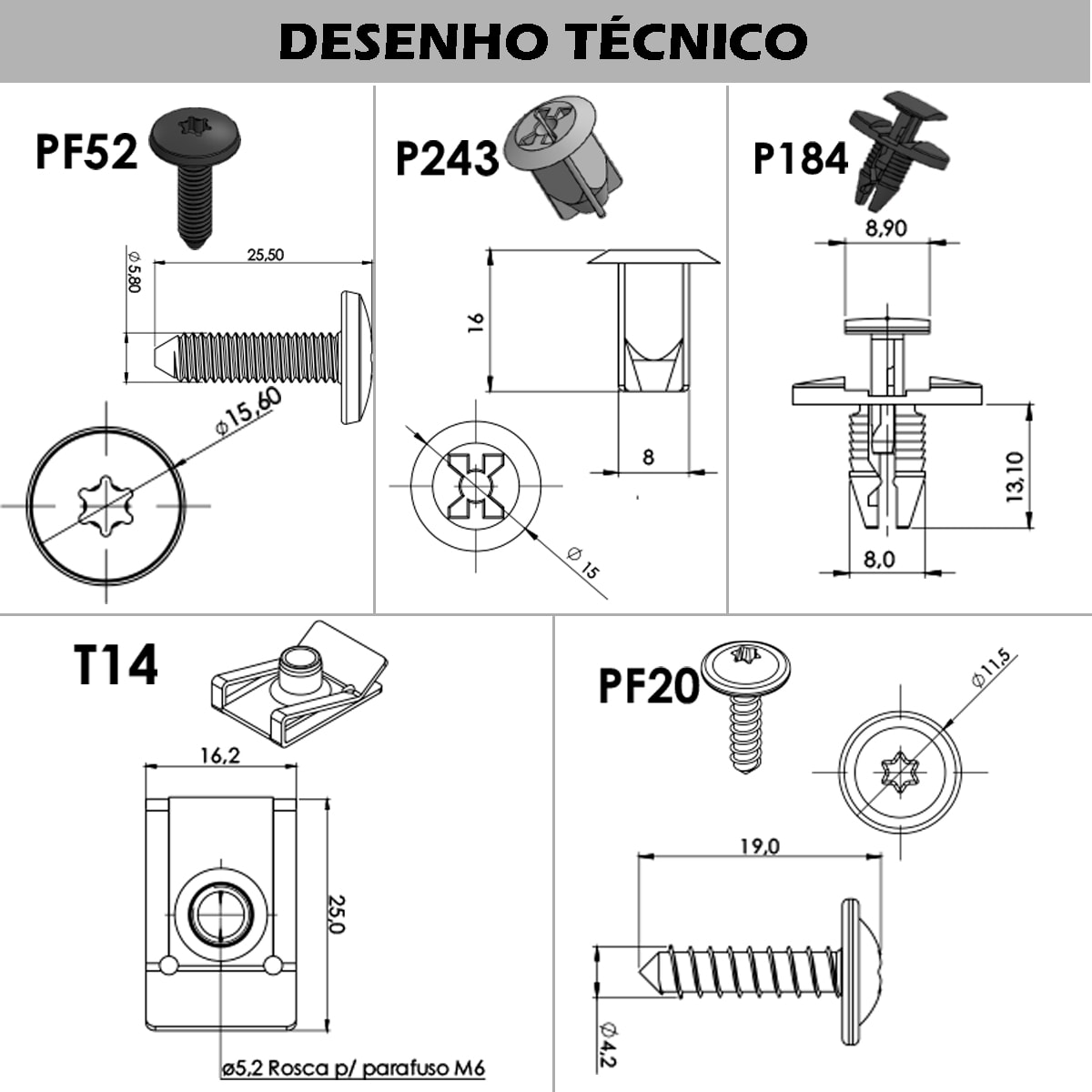 DESENHO TÉCNICO

PF52

25,50

ø 5,80

ø15,60

P243

16

8

ø 15

P184

8,90

13,10

8,0

T14

16,2

25,0

ø5,2 Rosca p/ parafuso M6

PF20

ø 11,5

19,0

ø 4,2