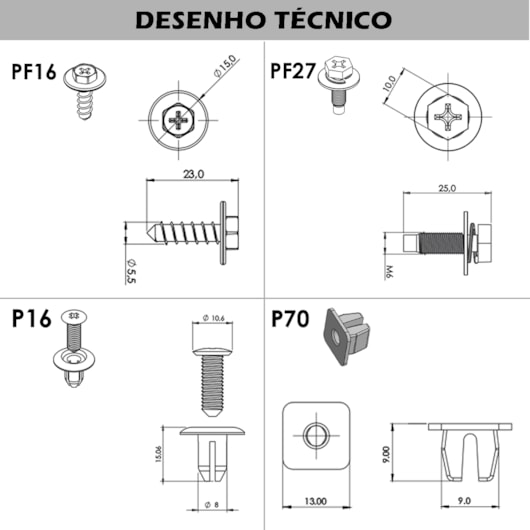 DESENHO TÉCNICO

PF16

$\varnothing$ 15,0

23,0

$\varnothing$ 5,5

PF27

10,0

25,0

M6

P16

$\varnothing$ 10,6

15,06

$\varnothing$ 8

P70

9,00

13,00

9,0