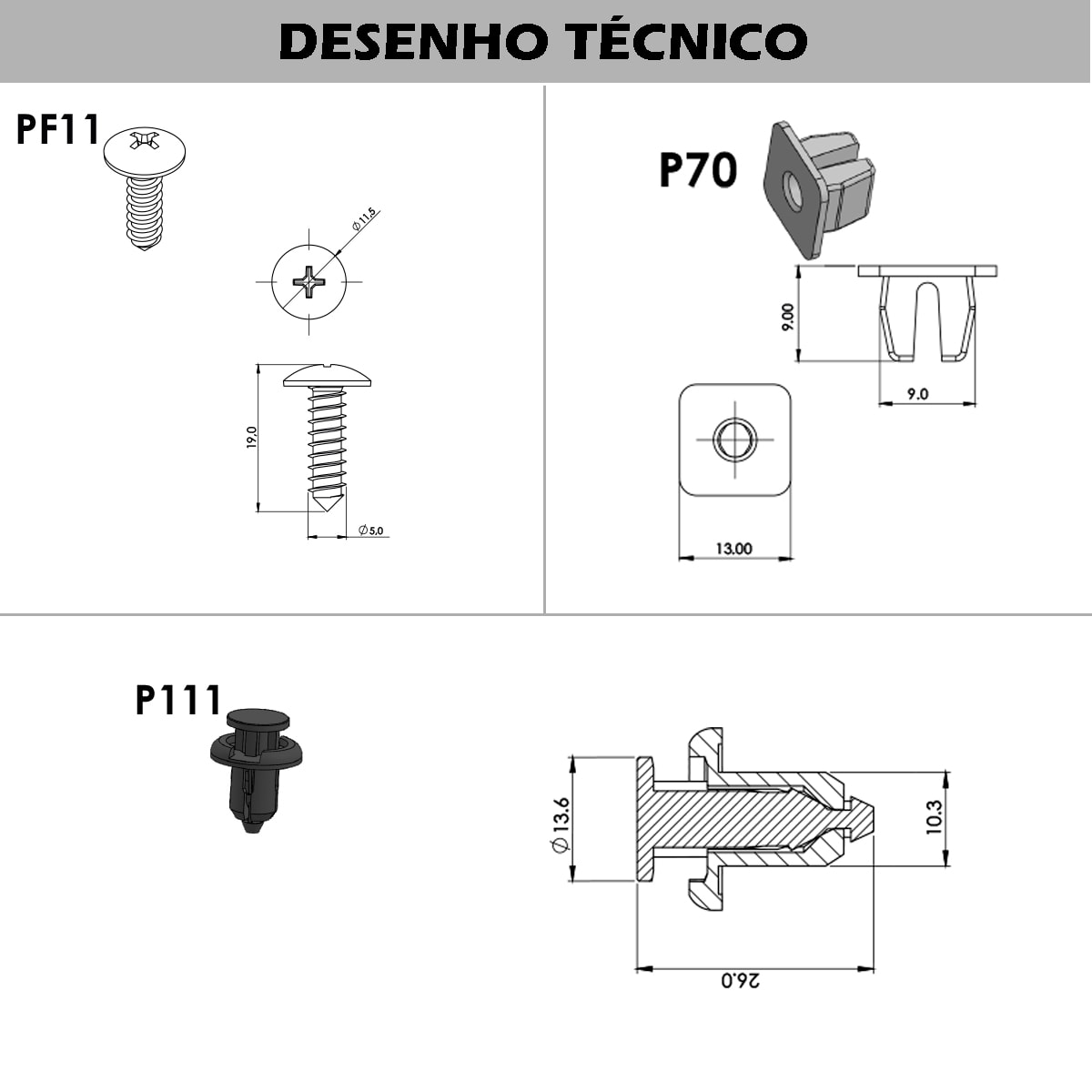 DESENHO TÉCNICO

PF11

$\varnothing$ 11.5

19.0

$\varnothing$ 5.0

P70

9.00

9.0

13.00

P111

$\varnothing$ 13.6

10.3

26.0