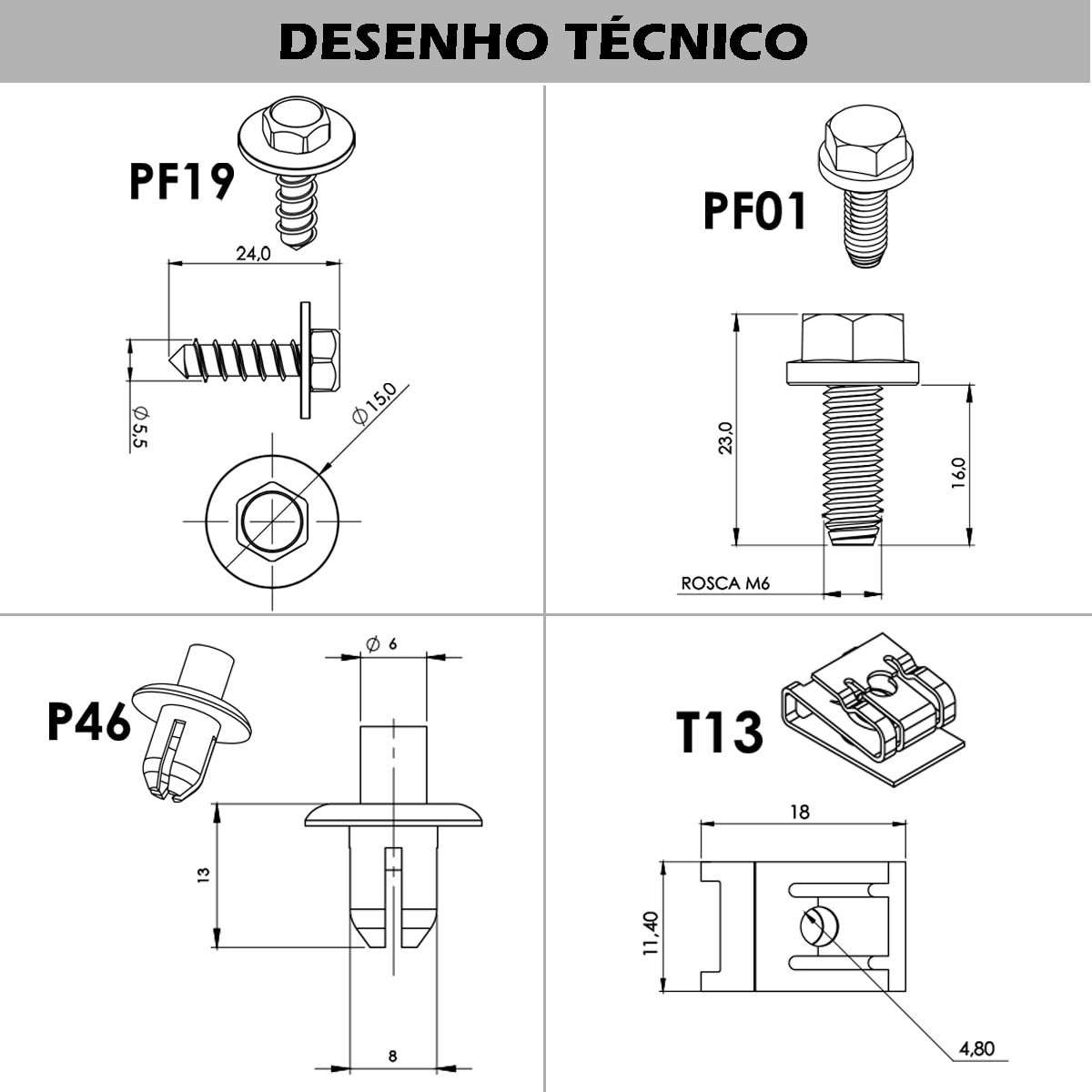 DESENHO TÉCNICO

PF19

24,0

$\varnothing$ 5,5

$\varnothing$ 15,0

PF01

23,0

16,0

ROSCA M6

P46

$\varnothing$ 6

13

8

T13

18

11,40

4,80