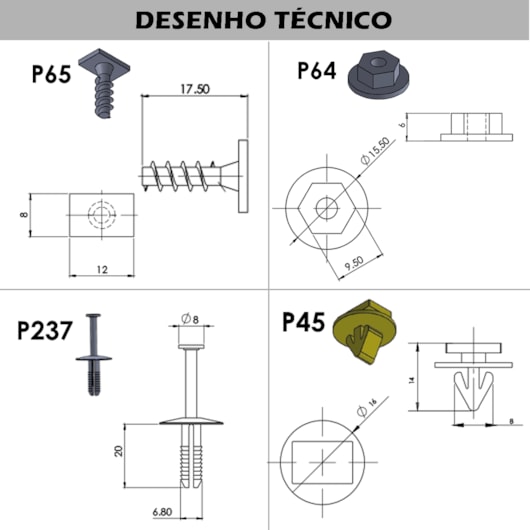 DESENHO TÉCNICO

P65

17.50

8

12

P64

6

$\varnothing$ 15.50

9.50

P237

$\varnothing$ 8

20

6.80

P45

14

8

$\varnothing$ 16