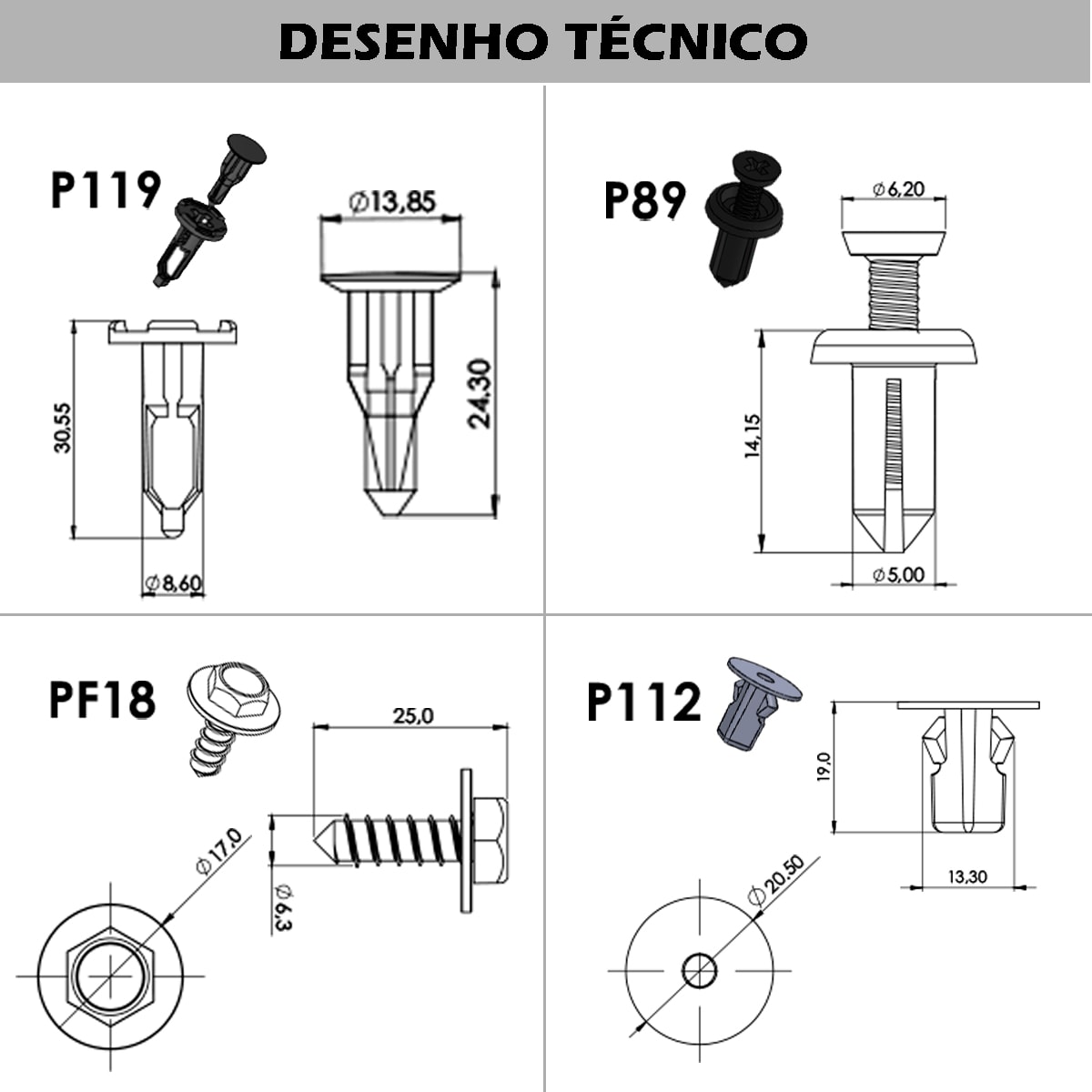 DESENHO TÉCNICO

P119

Ø13,85

30,55

24,30

Ø8,60

P89

Ø6,20

14,15

Ø5,00

PF18

25,0

Ø17,0

Ø6,3

P112

19,0

13,30

Ø20,50