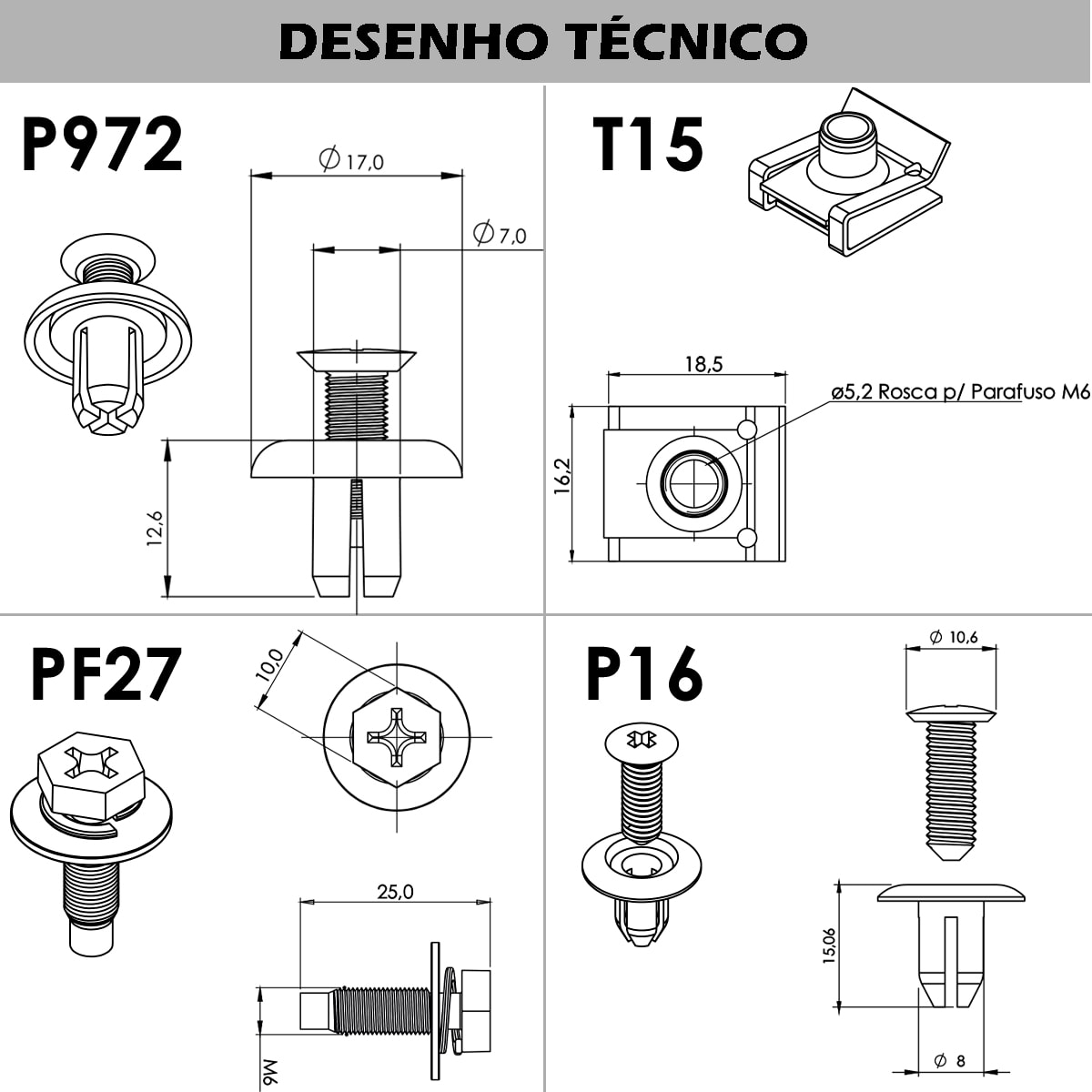 DESENHO TÉCNICO

P972

$\varnothing$ 17,0

$\varnothing$ 7,0

12,6

T15

18,5

ø5,2 Rosca p/ Parafuso M6

16,2

PF27

10,0

25,0

M6

P16

$\varnothing$ 10,6

15,06

$\varnothing$ 8