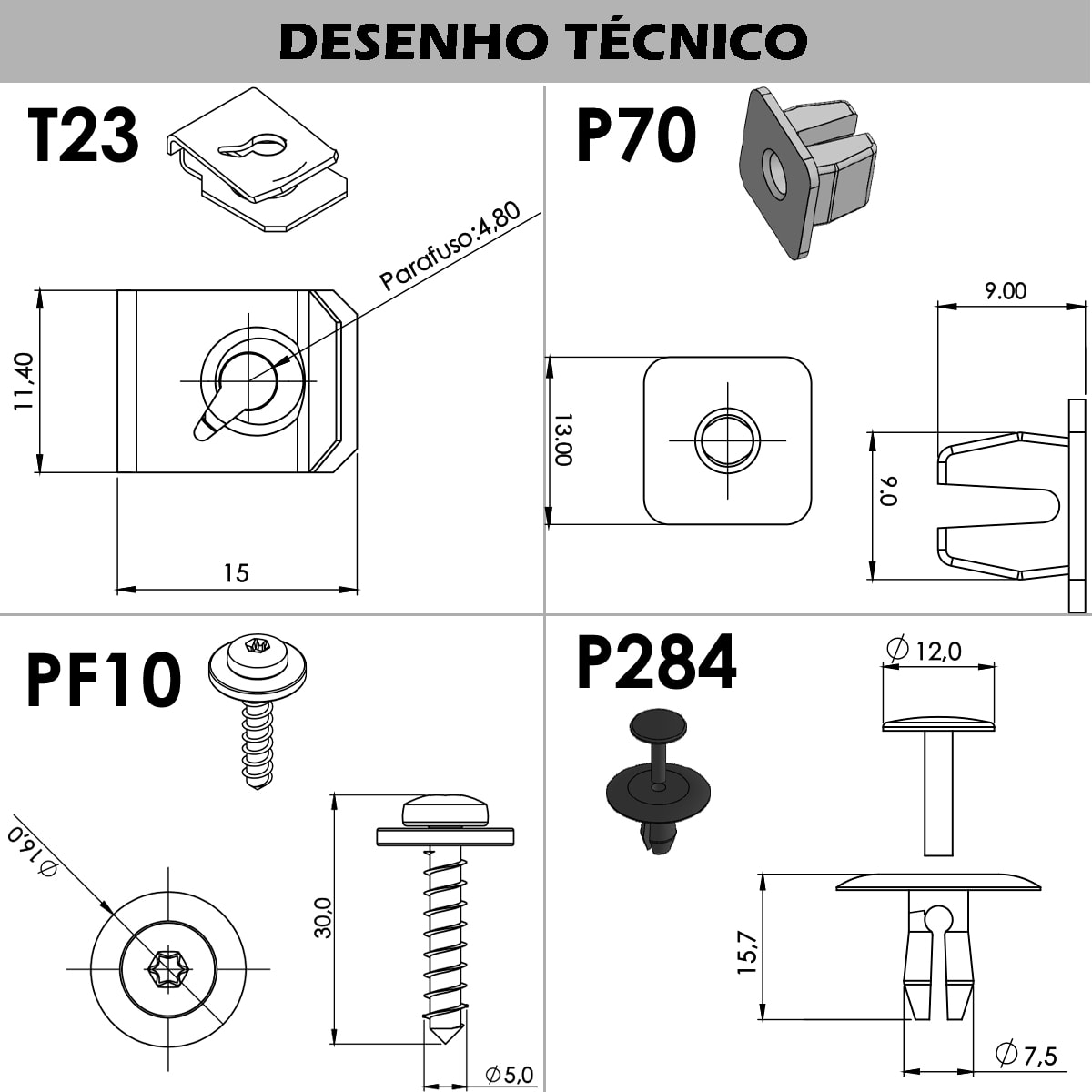 DESENHO TÉCNICO

T23

Parafuso:4,80

11,40

15

P70

9.00

13.00

9.0

PF10

Ø16,0

30,0

Ø5,0

P284

Ø 12,0

15,7

Ø 7,5