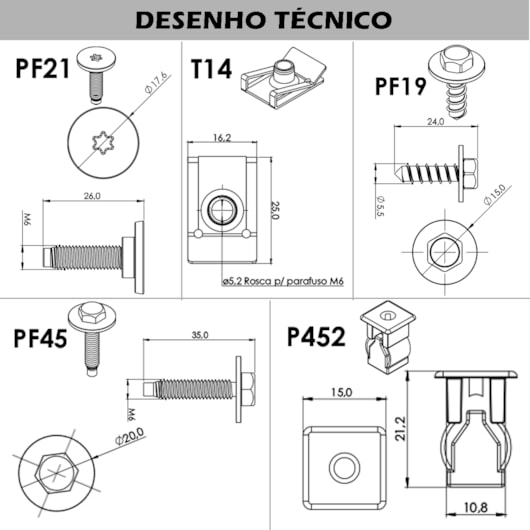 DESENHO TÉCNICO

PF21

Ø17,6

26,0

M6

T14

16,2

25,0

ø5,2 Rosca p/ parafuso M6

PF19

24,0

Ø5,5

Ø15,0

PF45

35,0

M6

Ø20,0

P452

15,0

21,2

10,8