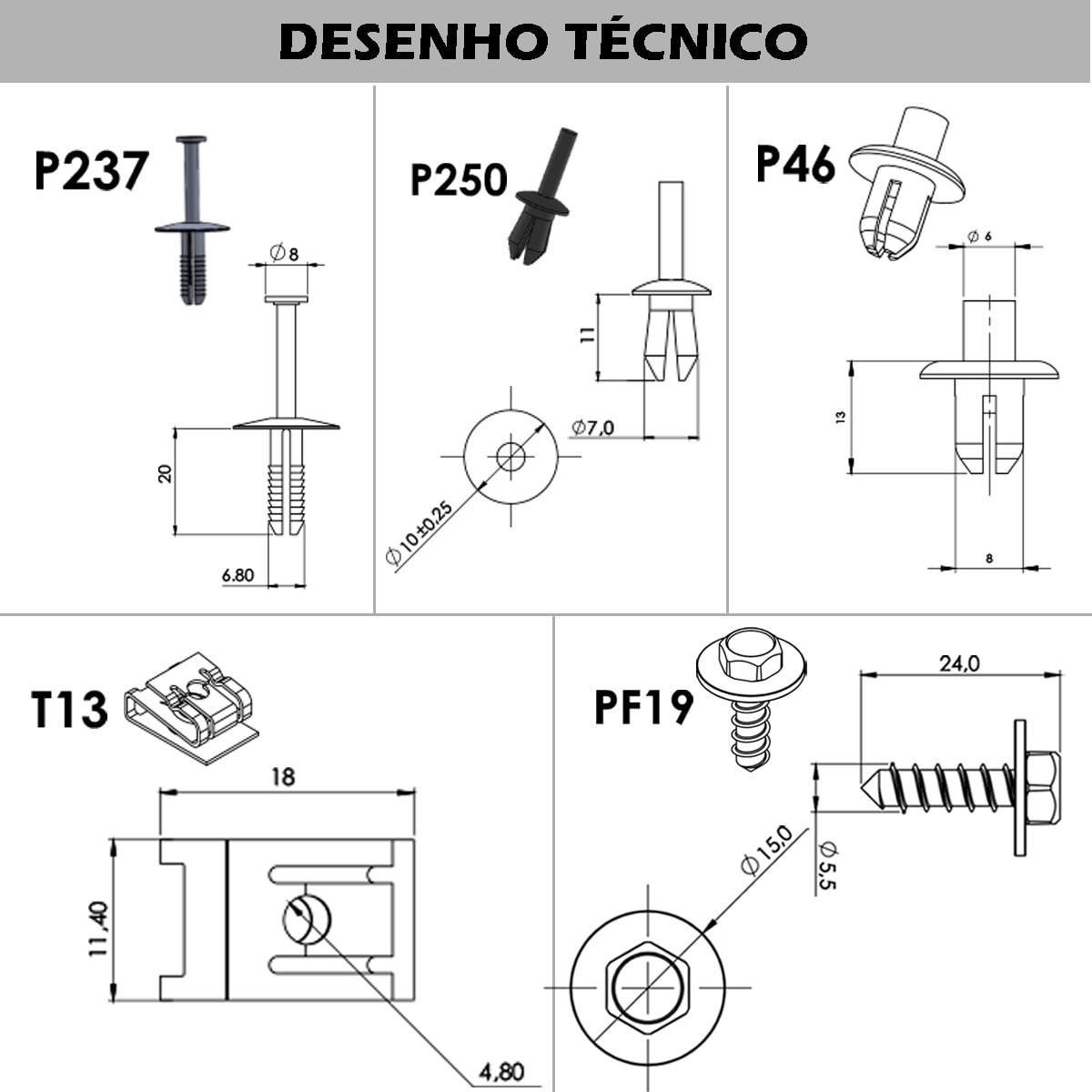 DESENHO TÉCNICO

P237

$\varnothing 8$

20

6.80

P250

11

$\varnothing 7,0$

$\varnothing 10 \pm 0,25$

P46

$\varnothing 6$

13

8

T13

18

11,40

4,80

PF19

24,0

$\varnothing 15,0$

$\varnothing 5,5$